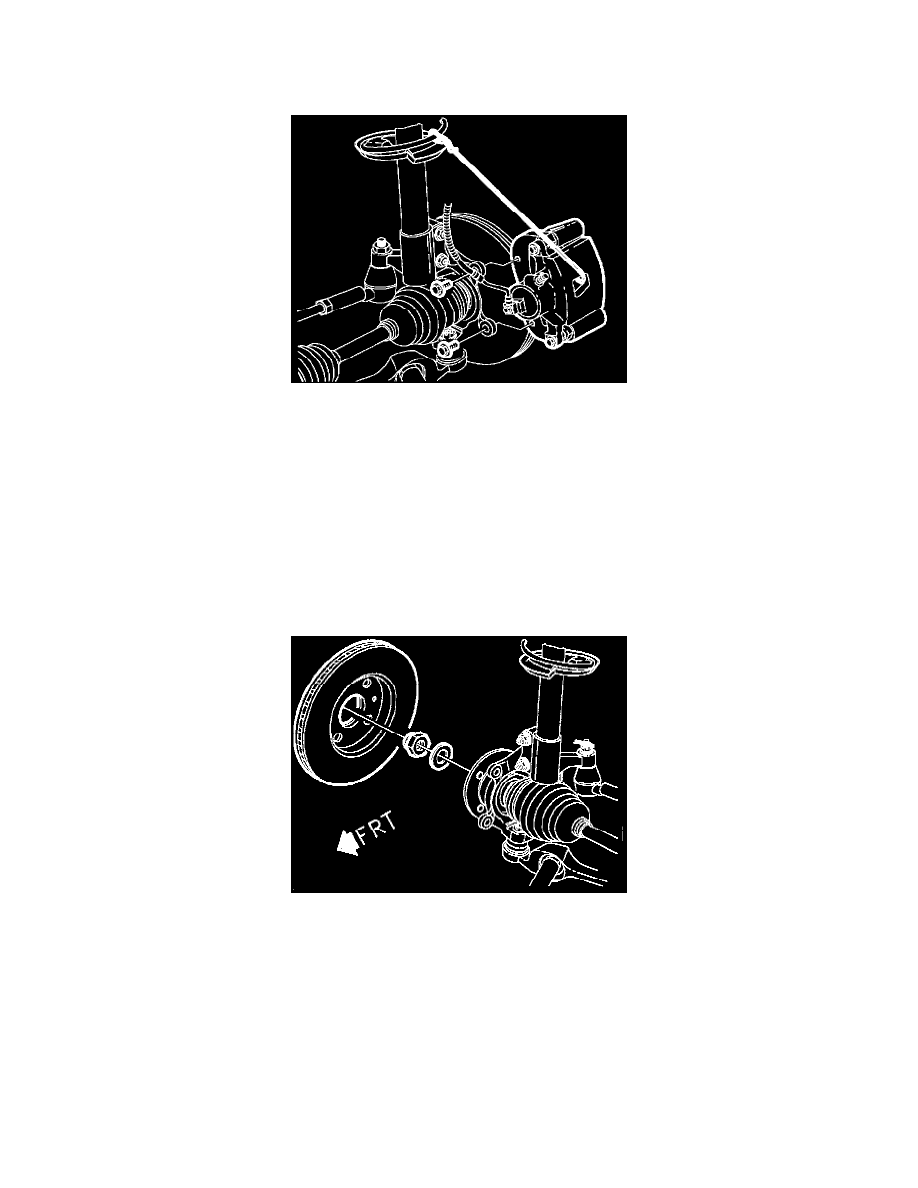 FRT