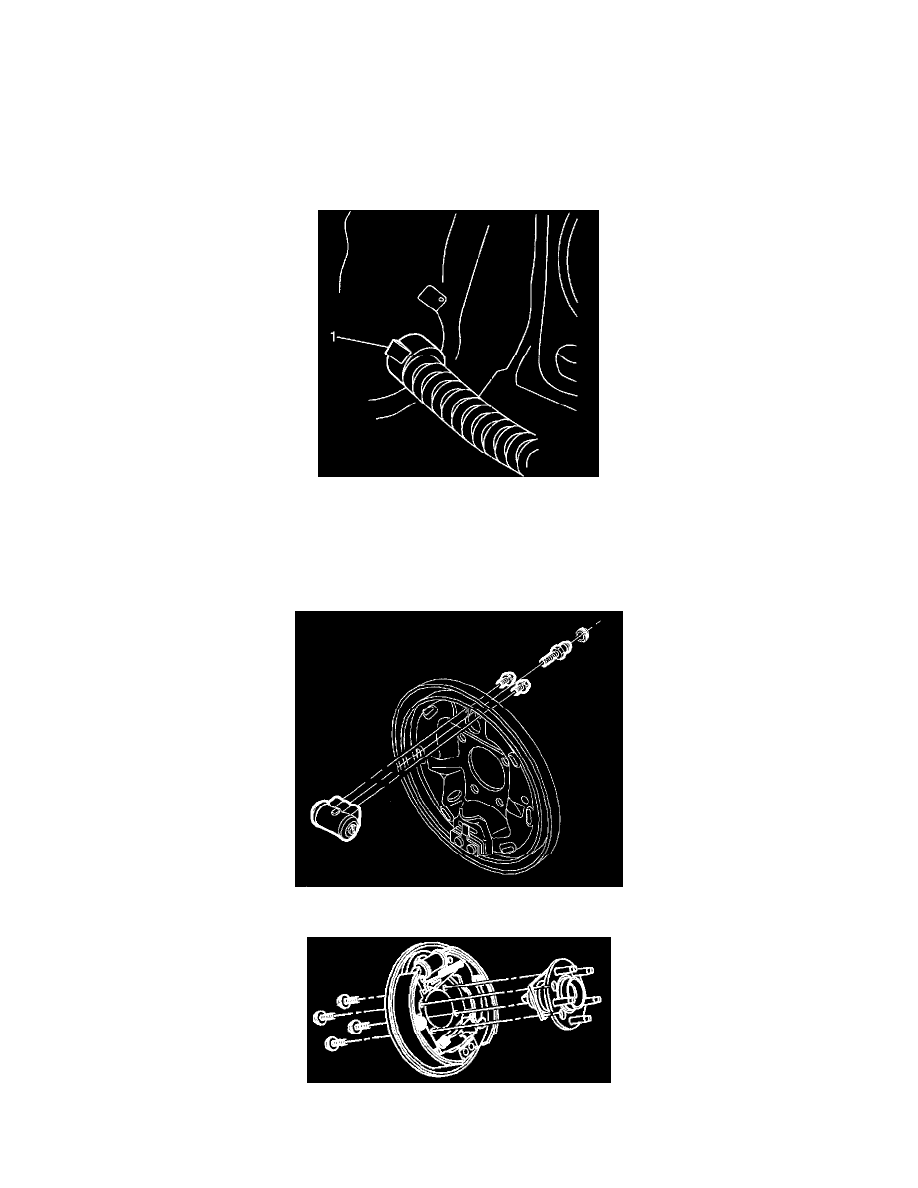 1