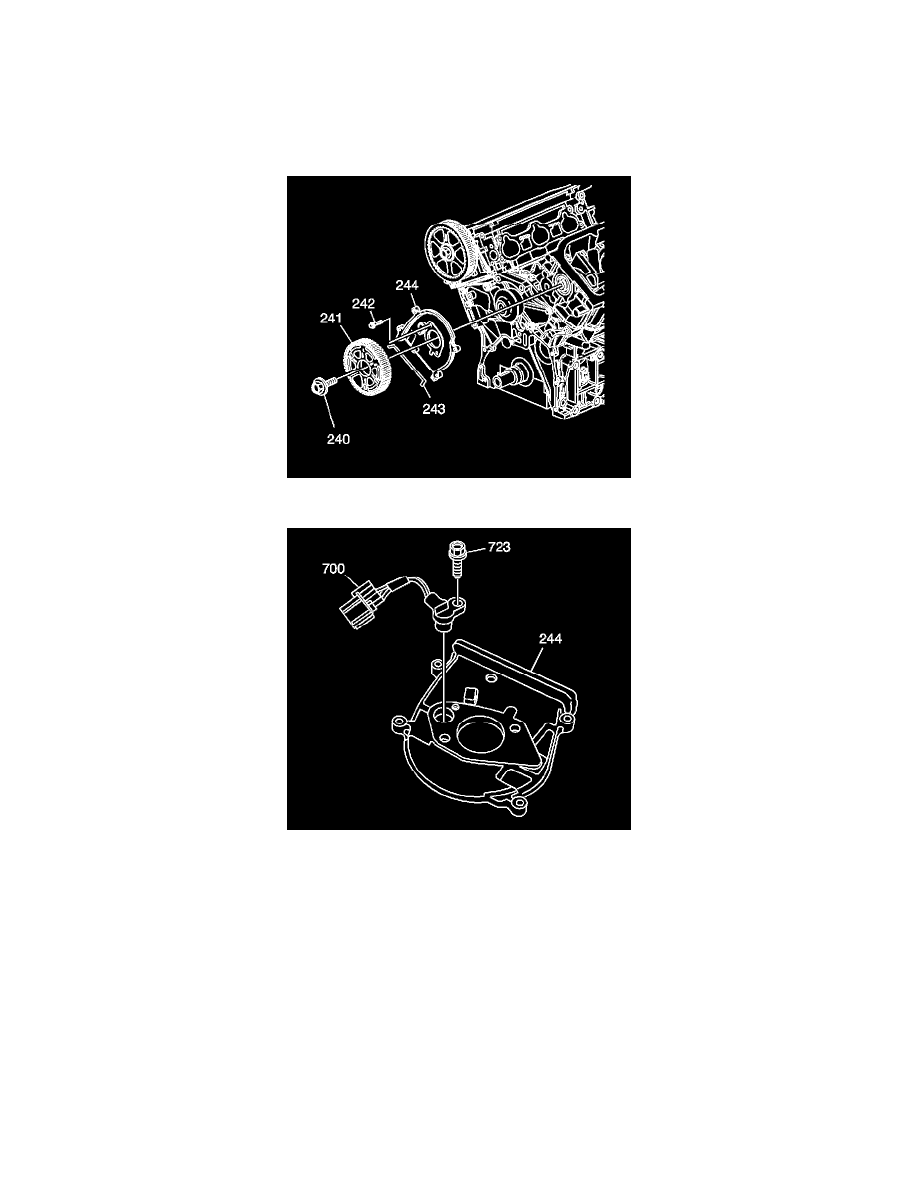 244
242
241
243
240

723
700
244