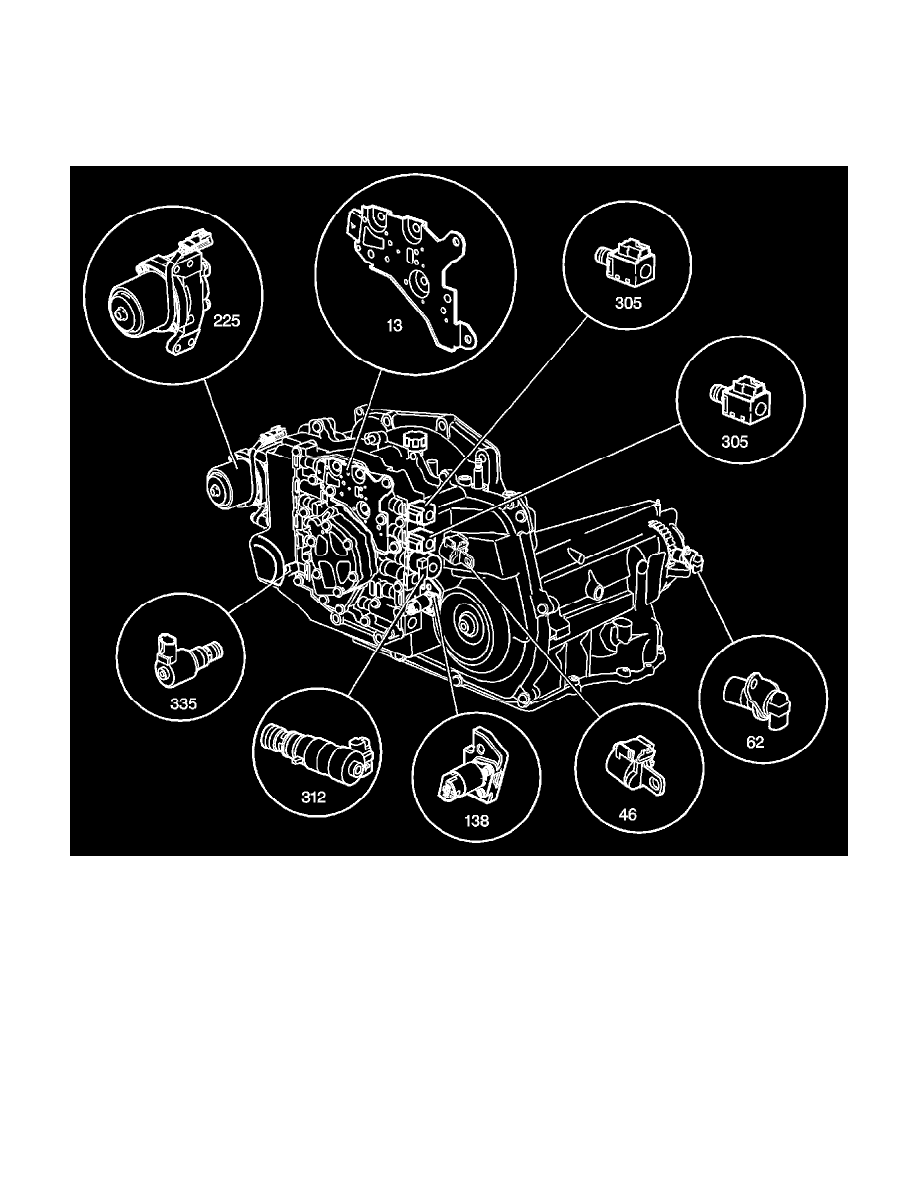 225

13

305

305

335

312

138

46

62