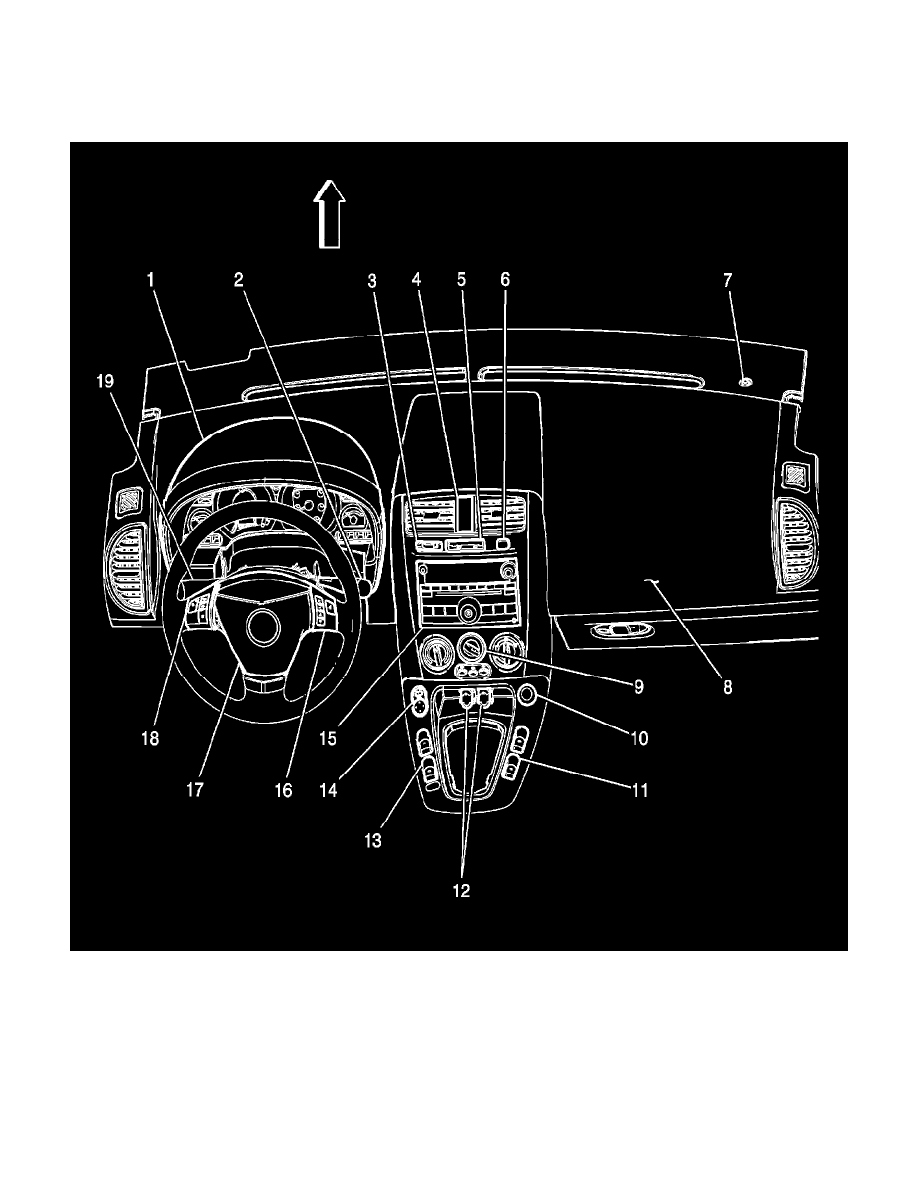 1
2
3
4
5
6
7
19
8
9
10
11
12
13
14
15
16
17
18