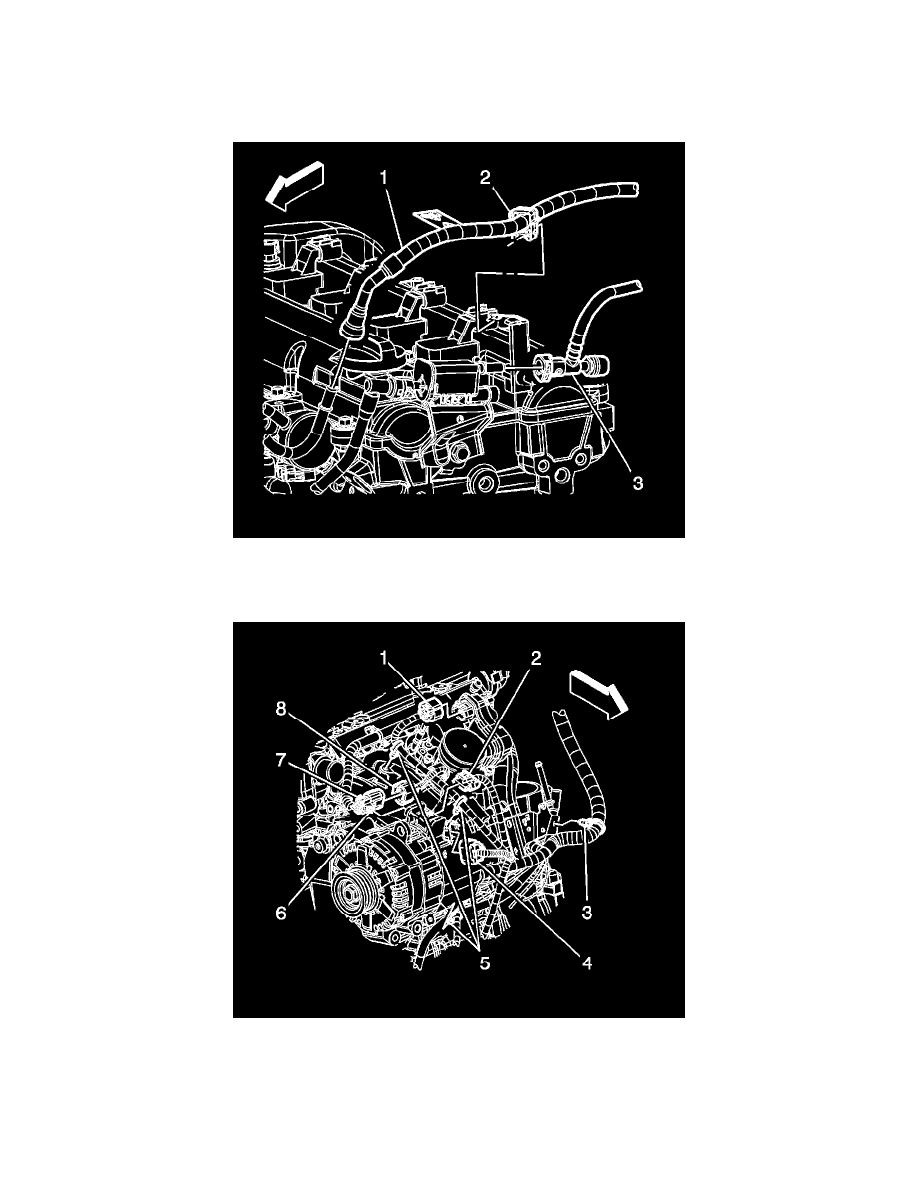 1
2
3

1
2
8
7
6
5
4
3