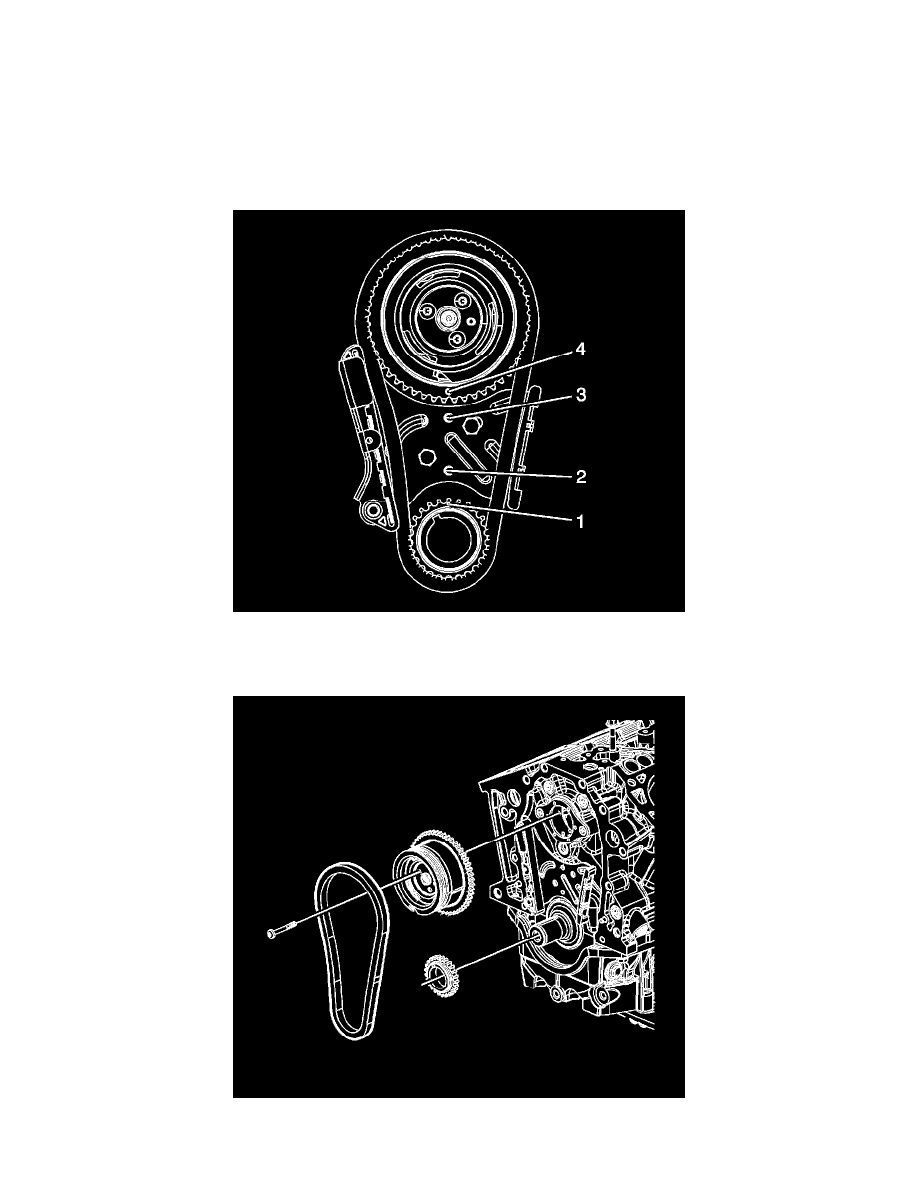 4
3
2
1