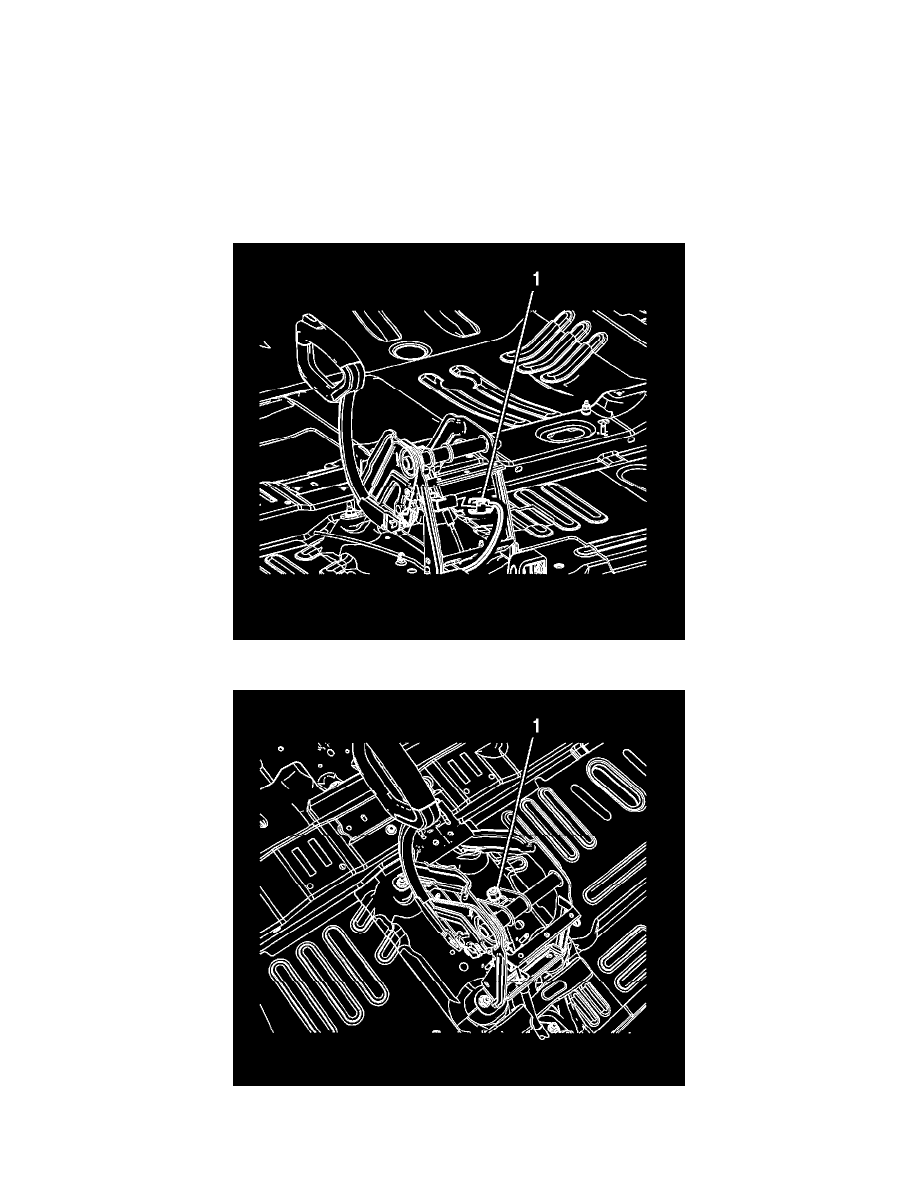 1

1