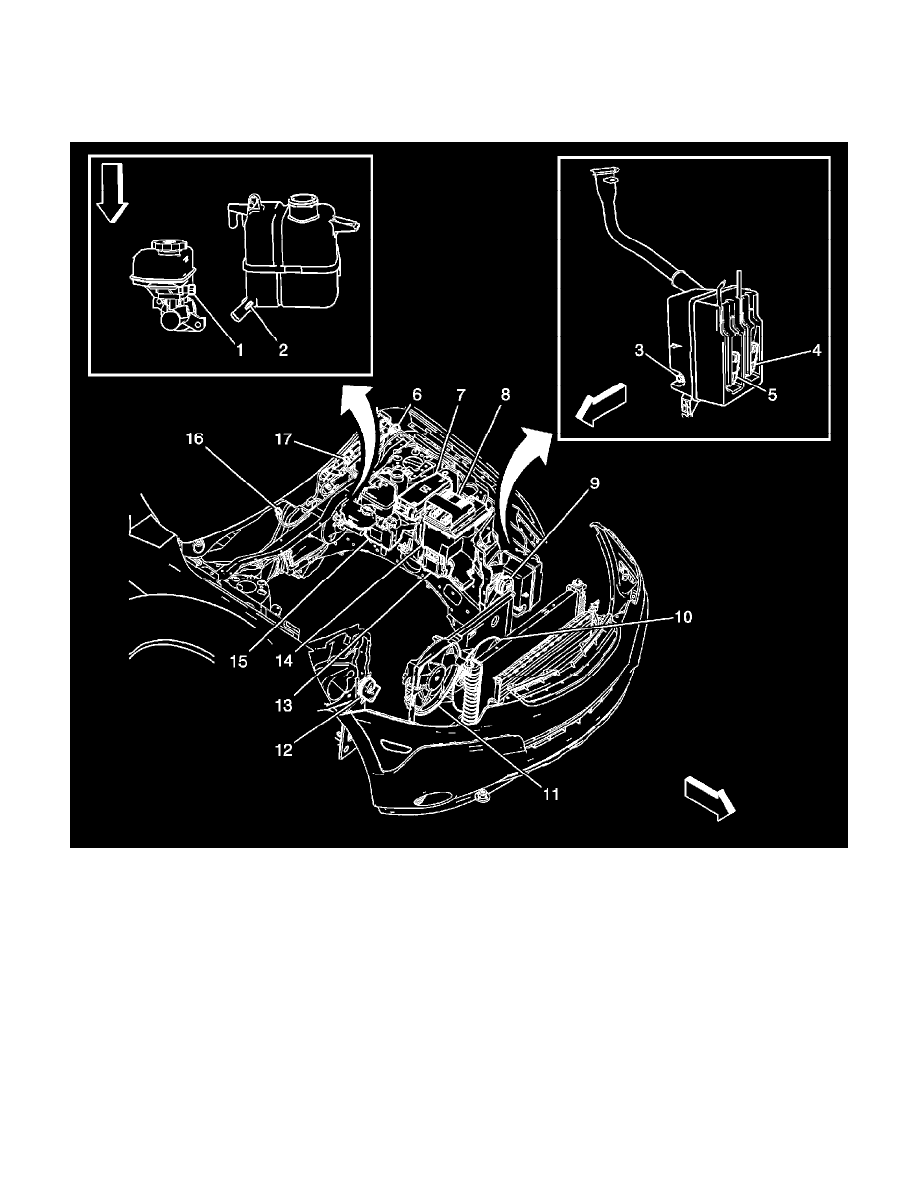 1
2
3
4
5
6
7
8
9
10
11
12
13
14
15
16
17