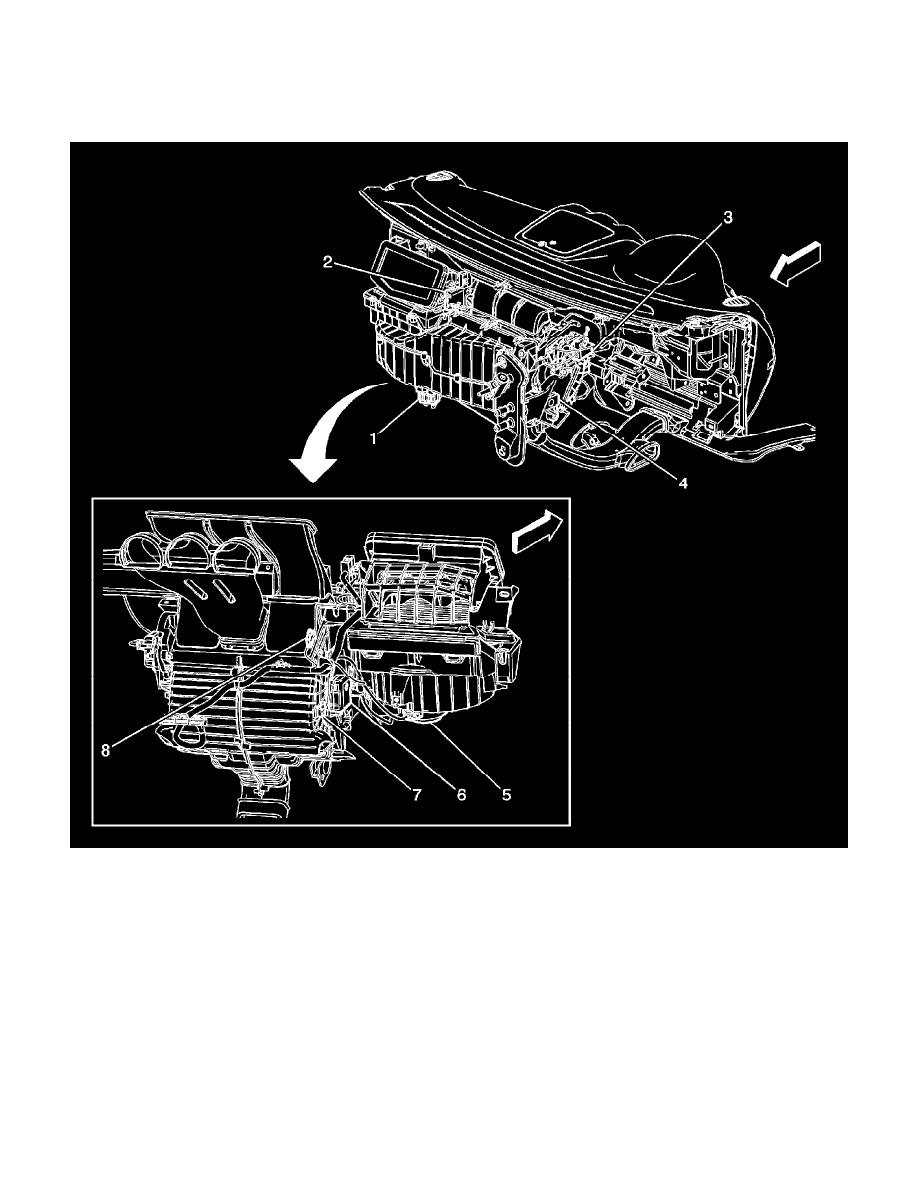 3
2
1
4
8
7
6
5