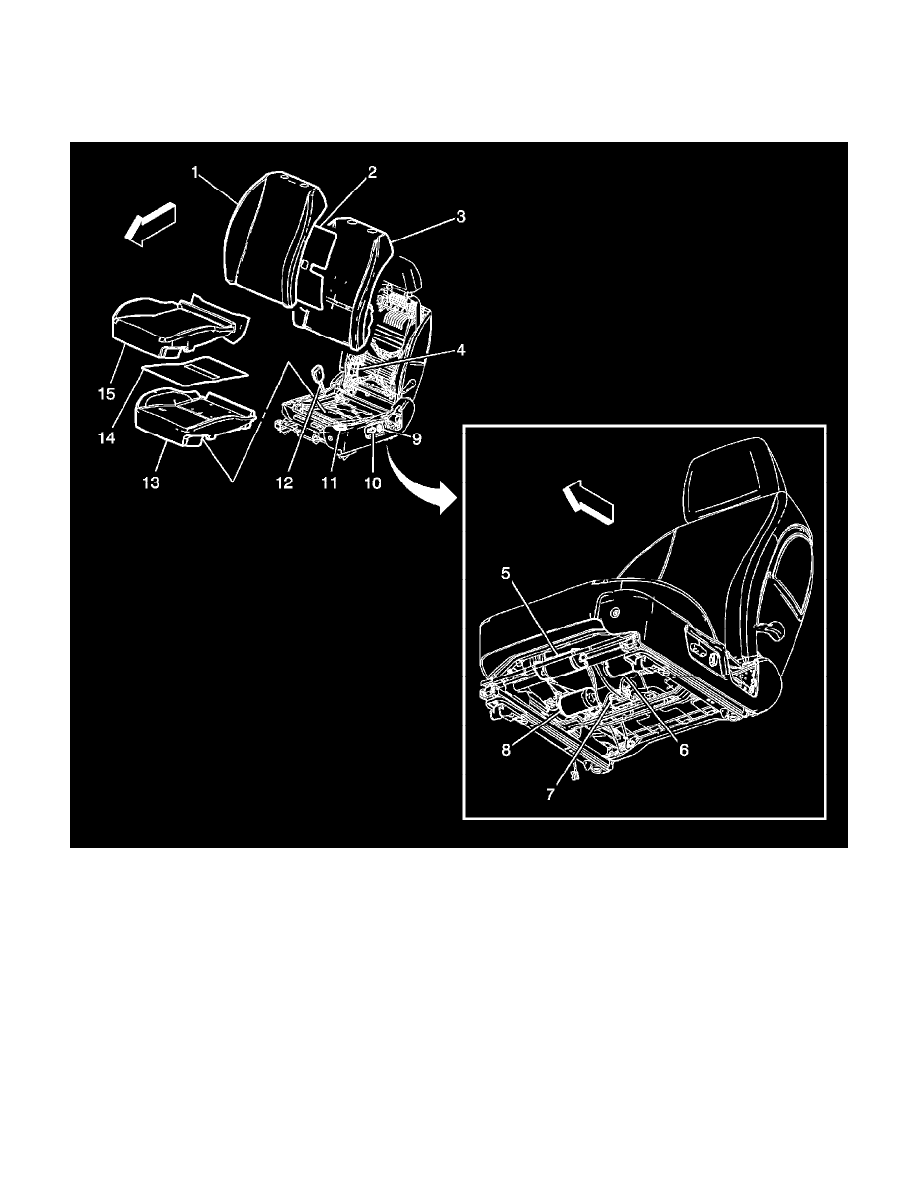 1
2
3
4
15
14
13
12
11
10
9
5
8
7
6