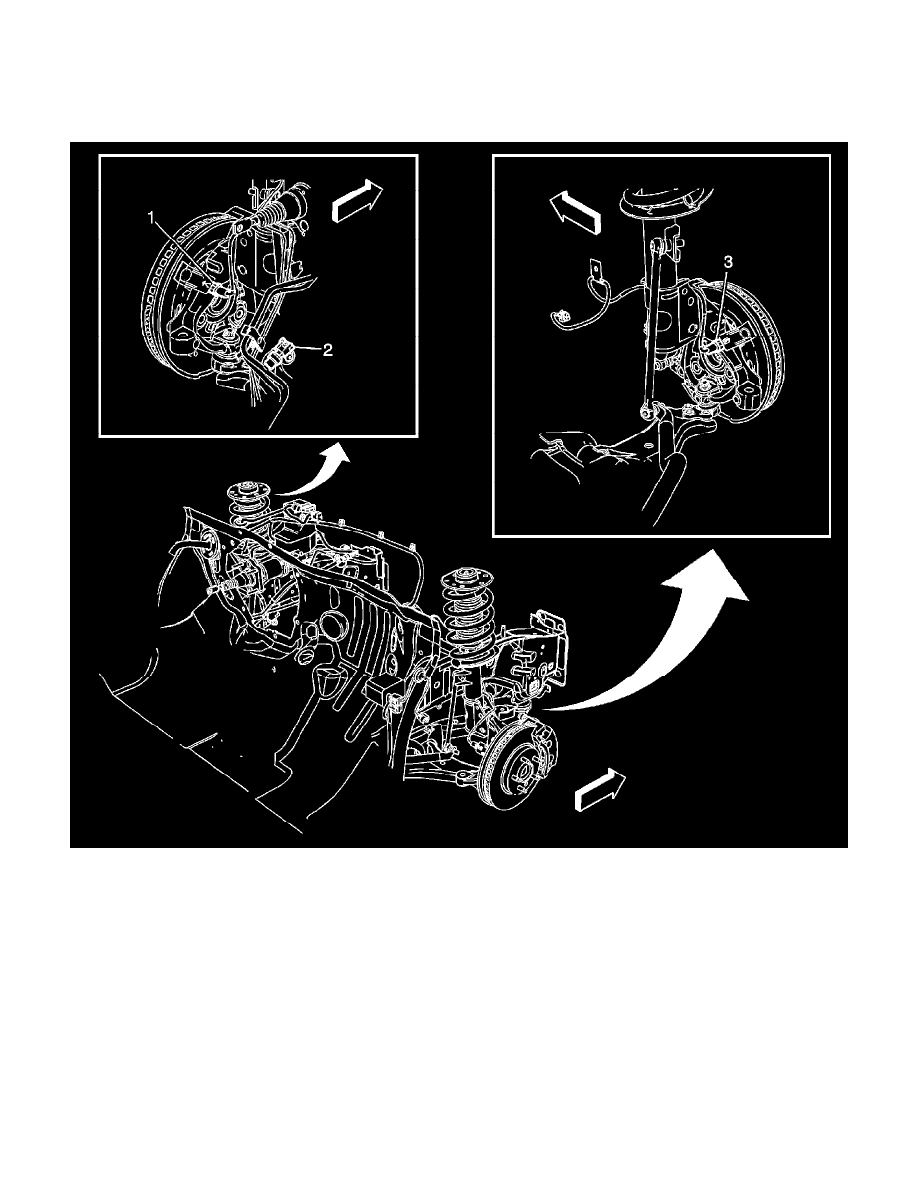 1
2
3