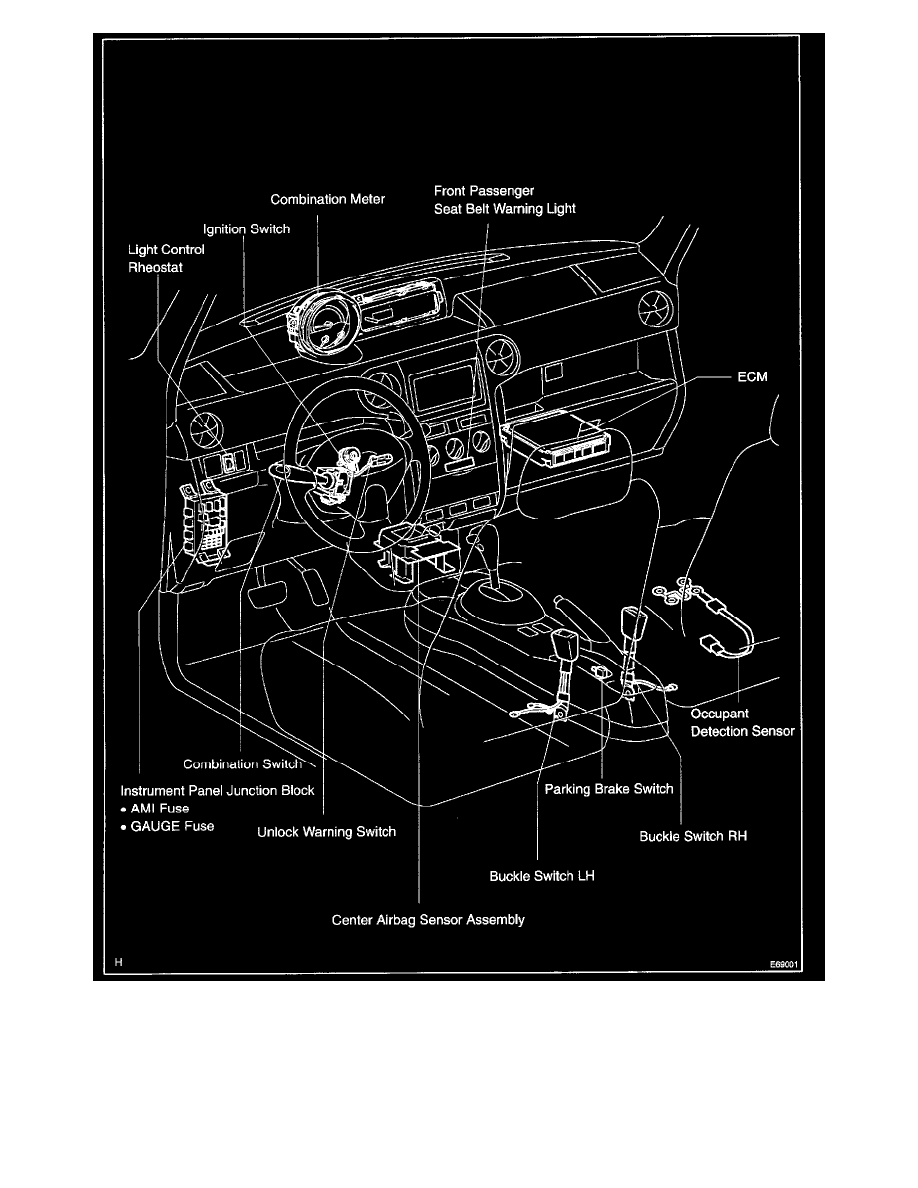 Combination Meter

Front Passenger Seat Belt Warning Light

Ignition Switch

Light Control Rheostat

ECM

Occupant Detection Sensor

Combination Switch

Instrument Panel Junction Block
• AMI Fuse
• GAUGE Fuse

Unlock Warning Switch

Parking Brake Switch

Buckle Switch RH

Buckle Switch LH

Center Airbag Sensor Assembly

H

E69001