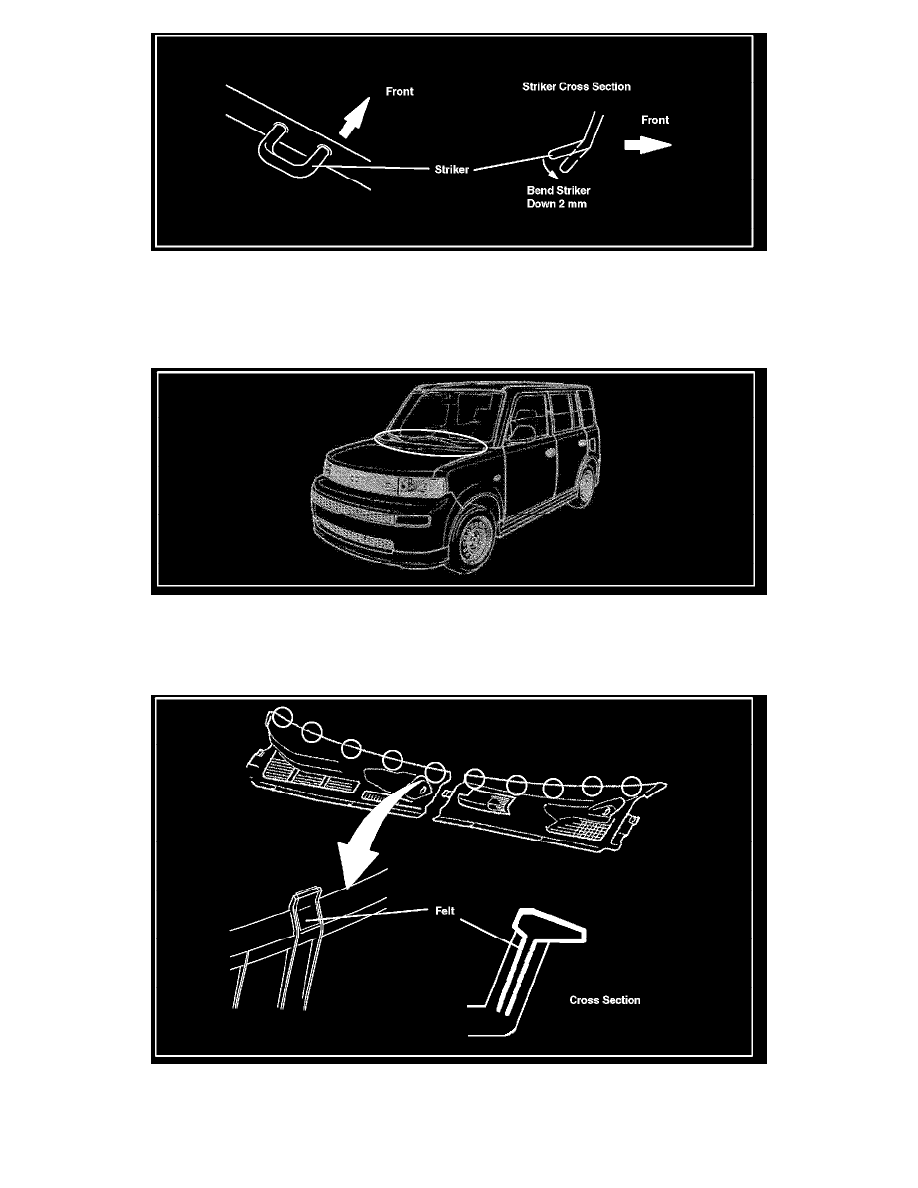 Front

Striker Cross Section

Front

Striker

Bend Striker Down 2 mm

Felt

Cross Section