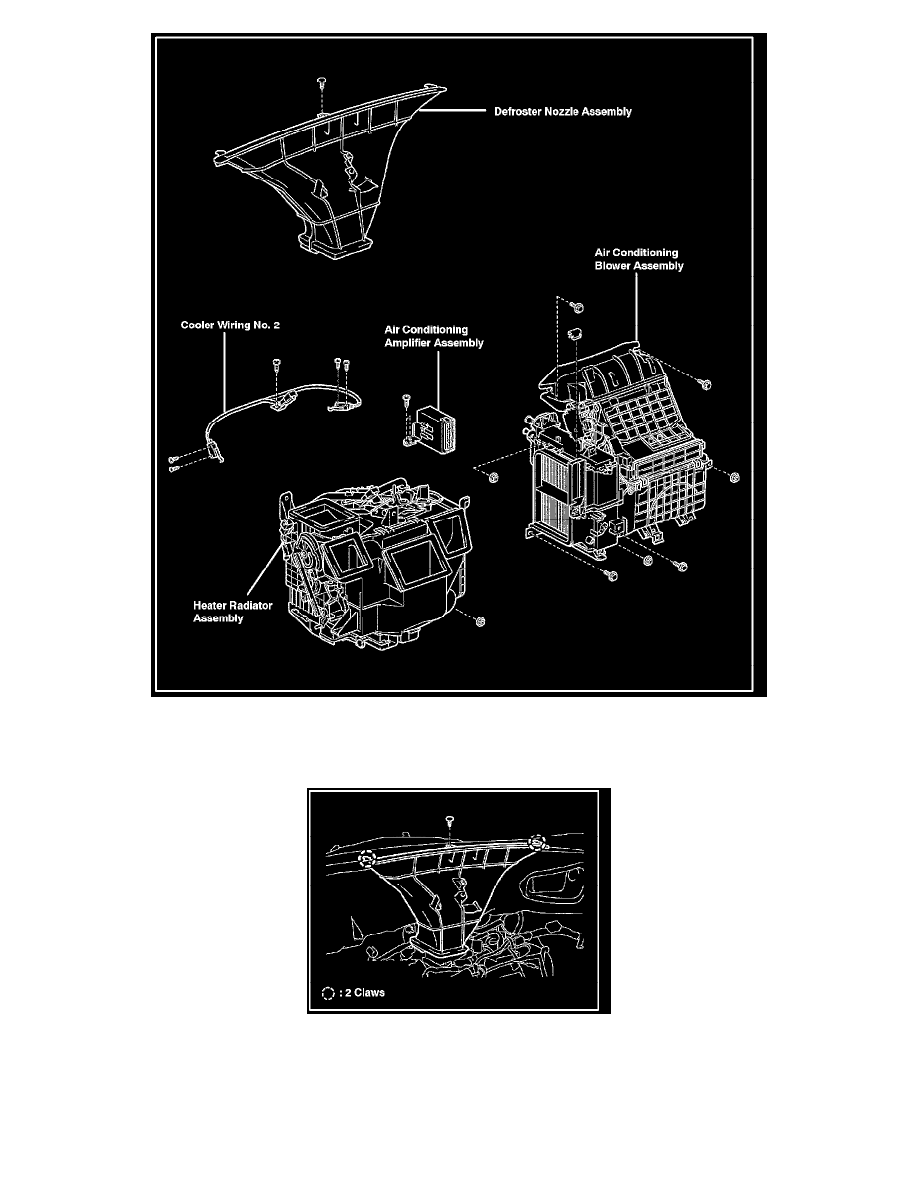 Defroster Nozzle Assembly

Air Conditioning Blower Assembly

Cooler Wiring No. 2

Air Conditioning Amplifier Assembly

Heater Radiator Assembly

: 2 Claws