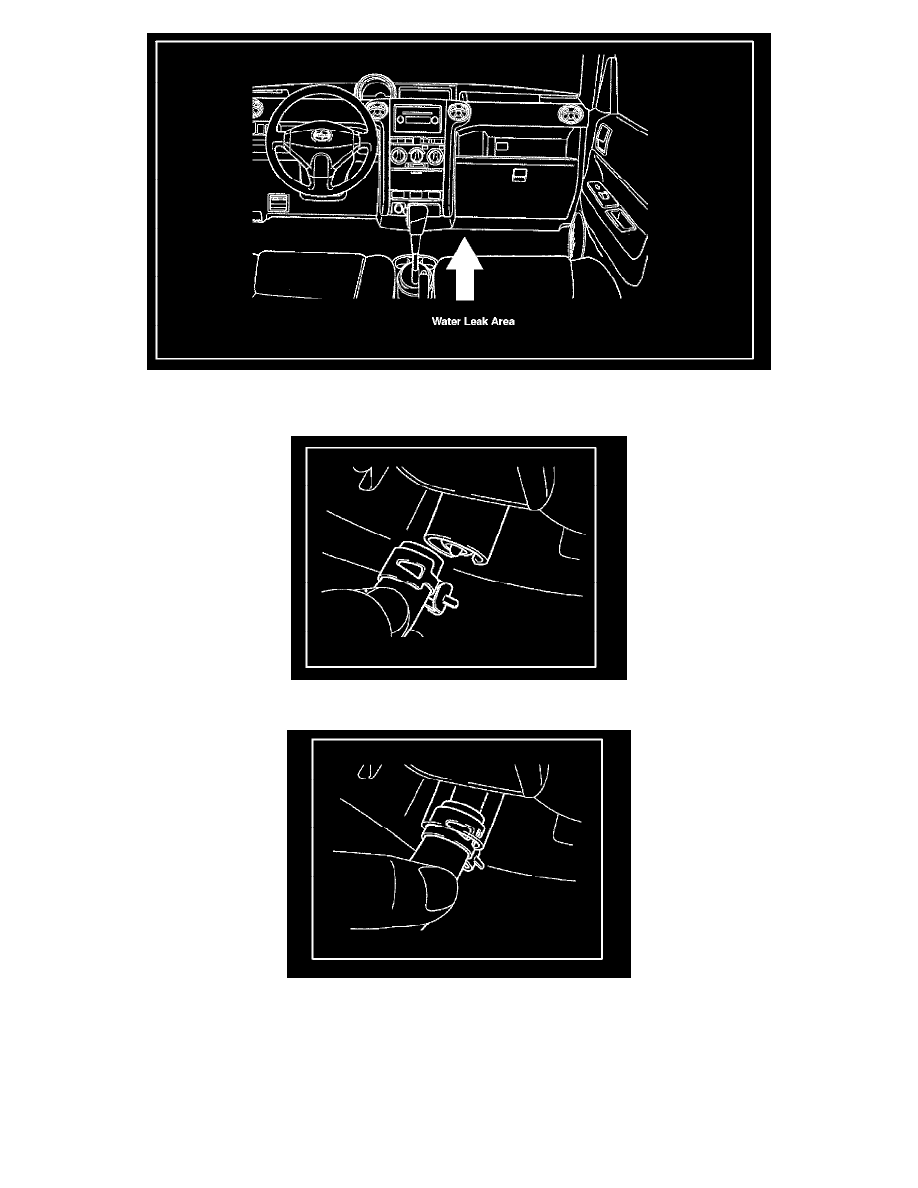 Water Leak Area