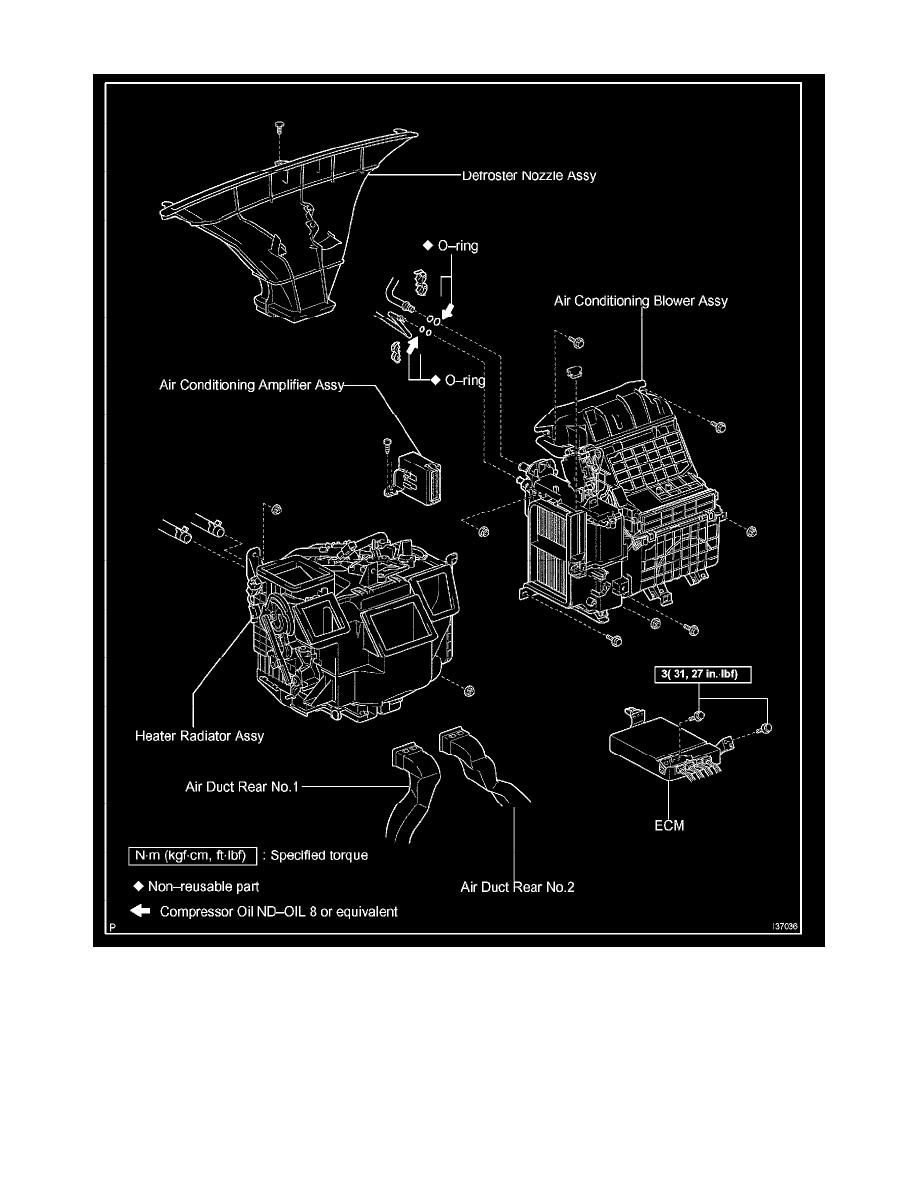 Defroster Nozzle Assy

◆ O–ring

Air Conditioning Blower Assy

◆ O–ring

Air Conditioning Amplifier Assy

3( 31, 27 in.·lbf)

Heater Radiator Assy

Air Duct Rear No.1

ECM

N·m (kgf·cm, ft·lbf) : Specified torque

◆ Non–reusable part

Air Duct Rear No.2

Compressor Oil ND–OIL 8 or equivalent

P

I37036