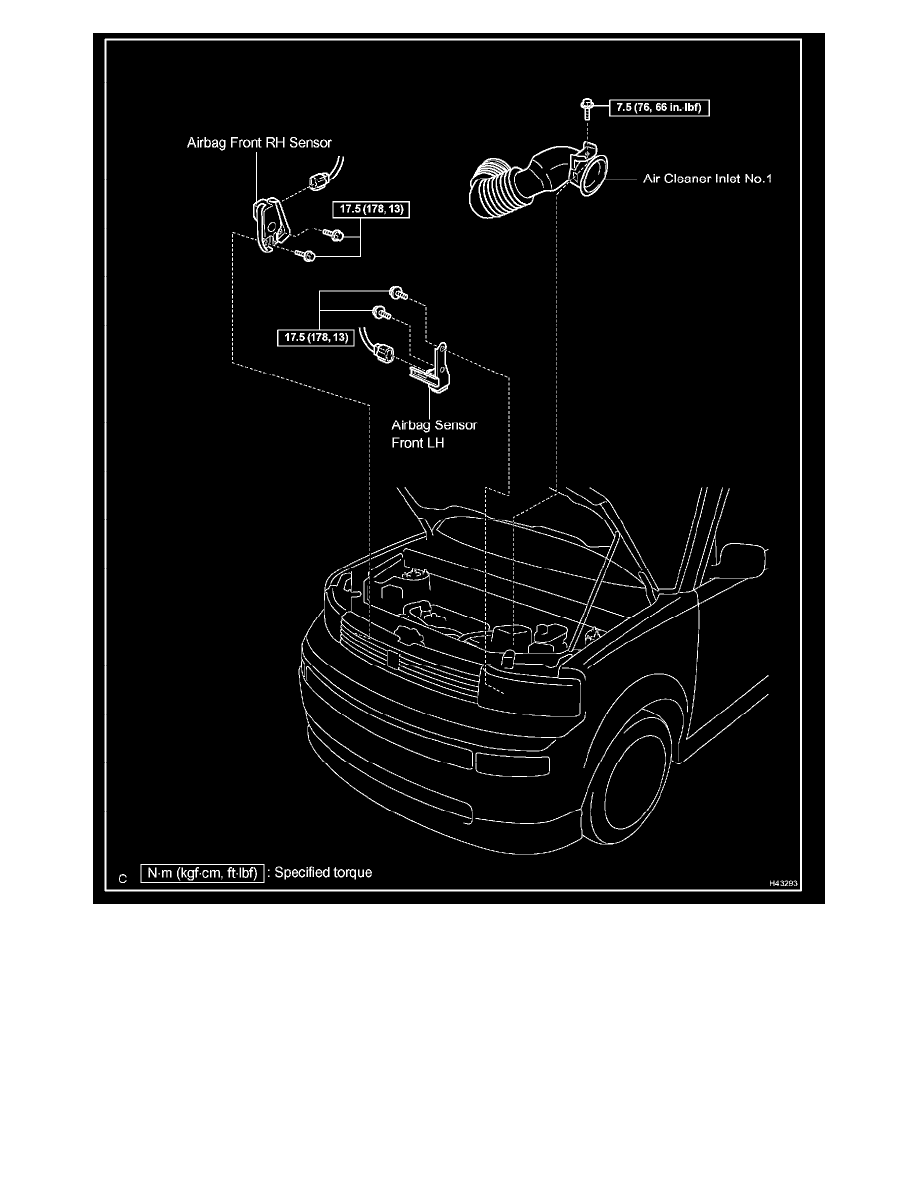 7.5 (76, 66 in. lbf)

Airbag Front RH Sensor

Air Cleaner Inlet No.1

17.5 (178, 13)

17.5 (178, 13)

Airbag Sensor Front LH

C N·m (kgf·cm, ft·lbf) : Specified torque

H43293