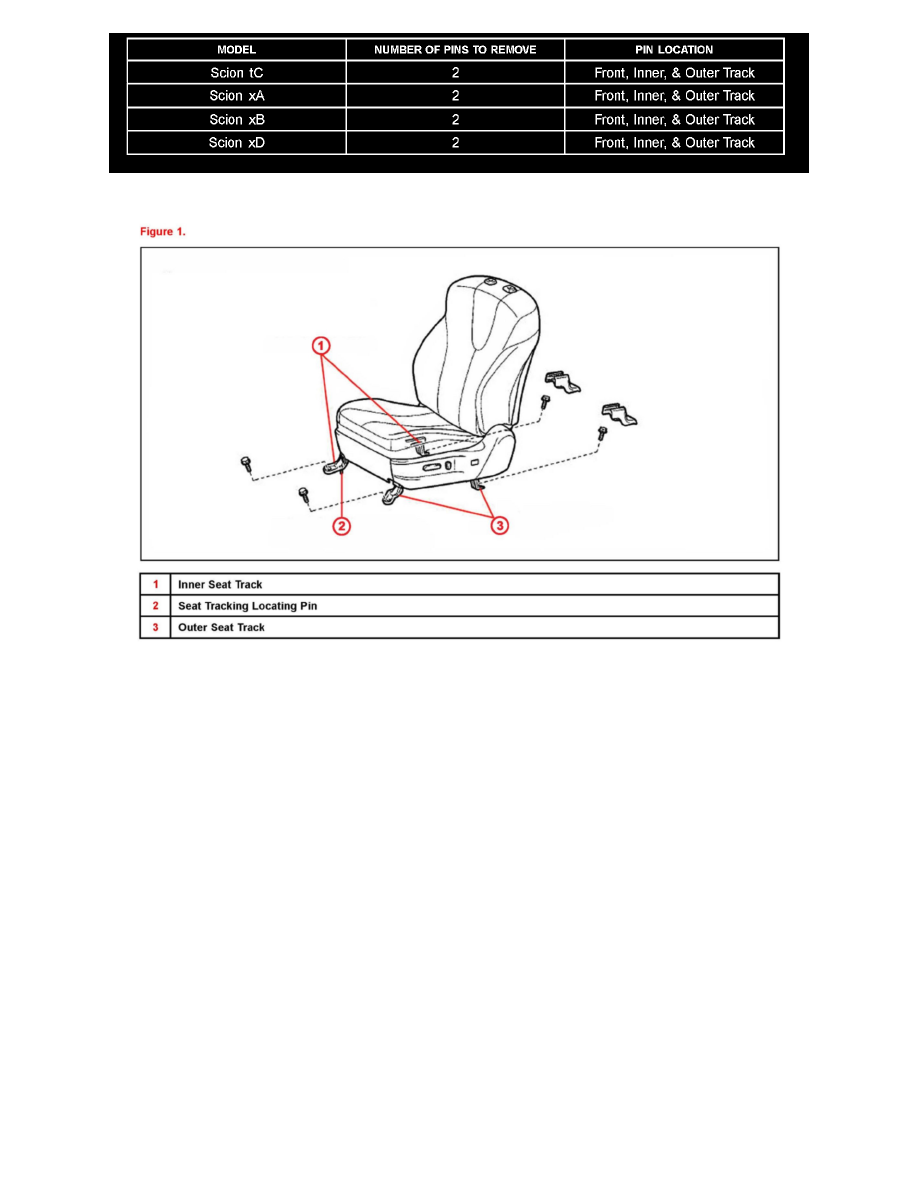 | MODEL | NUMBER OF PINS TO REMOVE | PIN LOCATION |
|---|---|---|
| Scion tC | 2 | Front, Inner, & Outer Track |
| Scion xA | 2 | Front, Inner, & Outer Track |
| Scion xB | 2 | Front, Inner, & Outer Track |
| Scion xD | 2 | Front, Inner, & Outer Track |

Figure 1.

1

2

3

| 1 | Inner Seat Track |
|---|---|
| 2 | Seat Tracking Locating Pin |
| 3 | Outer Seat Track |