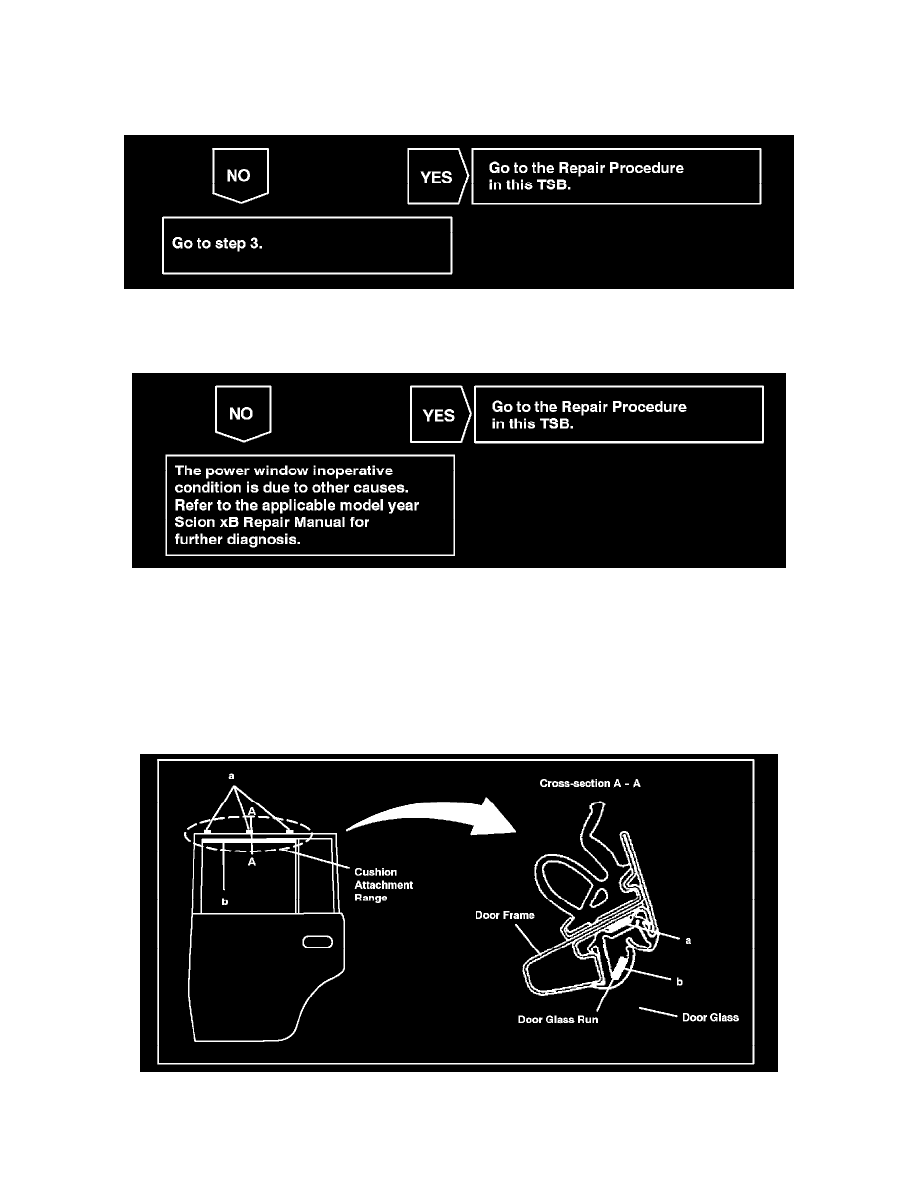 NO

YES

Go to the Repair Procedure in this TSB.

Go to step 3.

NO

YES

Go to the Repair Procedure in this TSB.

The power window inoperative condition is due to other causes. Refer to the applicable model year Scion xB Repair Manual for further diagnosis.

a

A

A

b

Cushion Attachment Range

Cross-section A - A

Door Frame

a

b

Door Glass Run

Door Glass