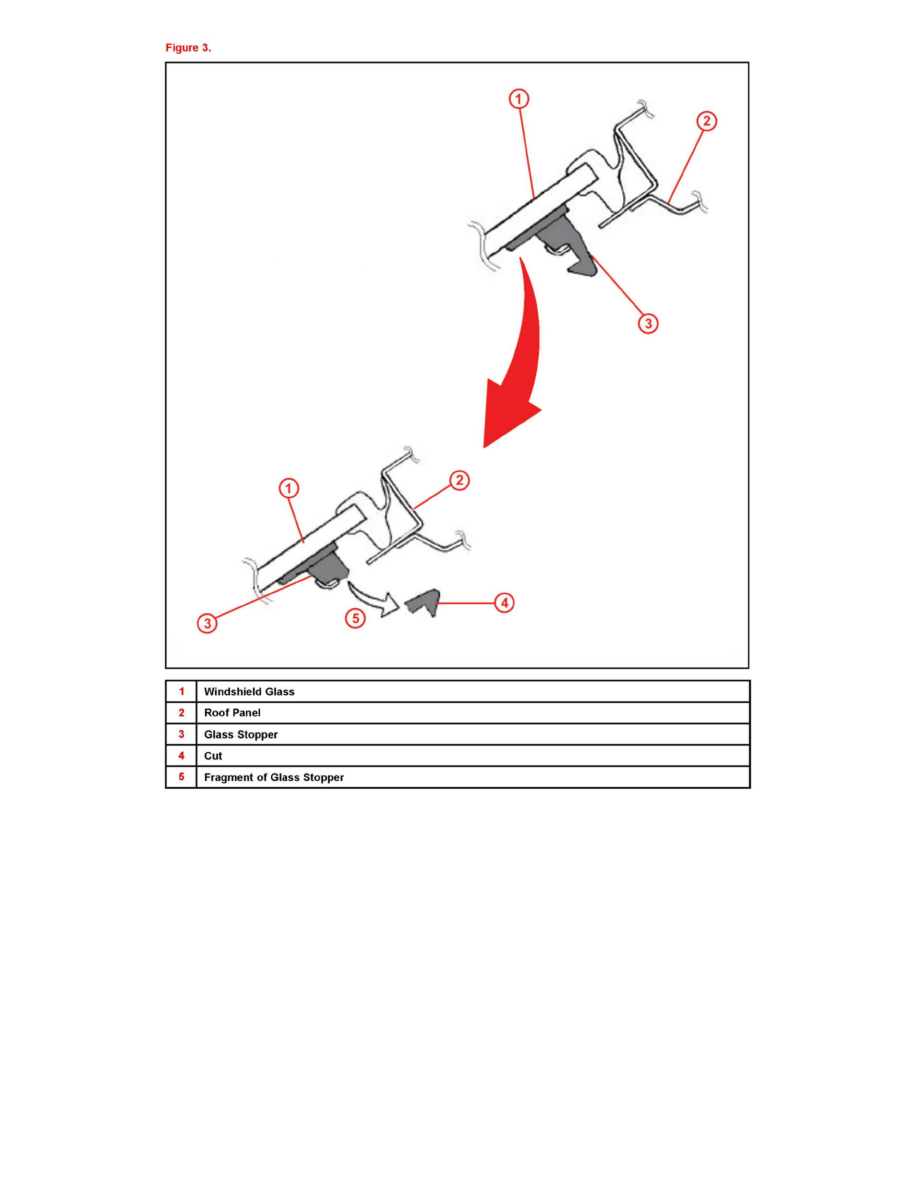 Figure 3.

1
2
3
1
2
3
5
4

| 1 | Windshield Glass |
|---|---|
| 2 | Roof Panel |
| 3 | Glass Stopper |
| 4 | Cut |
| 5 | Fragment of Glass Stopper |