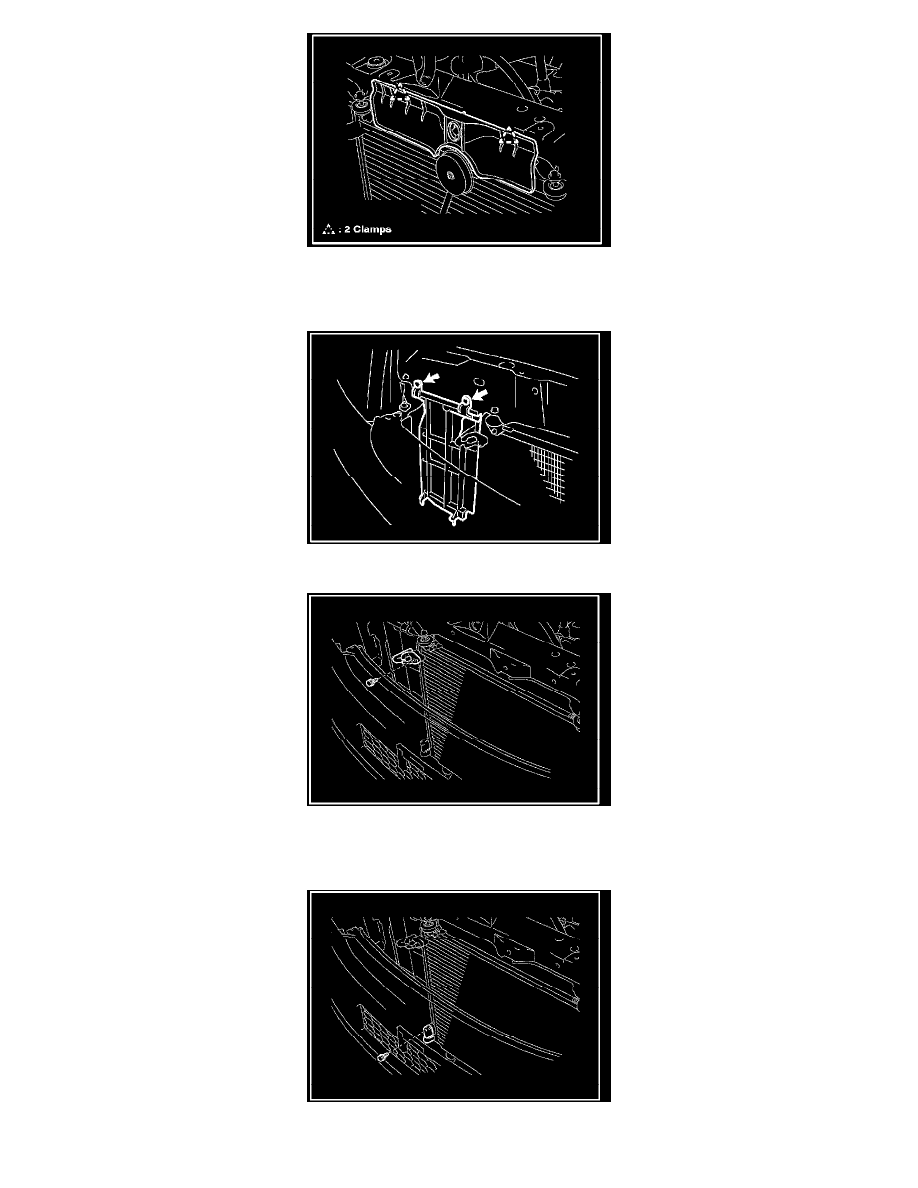 : 2 Clamps