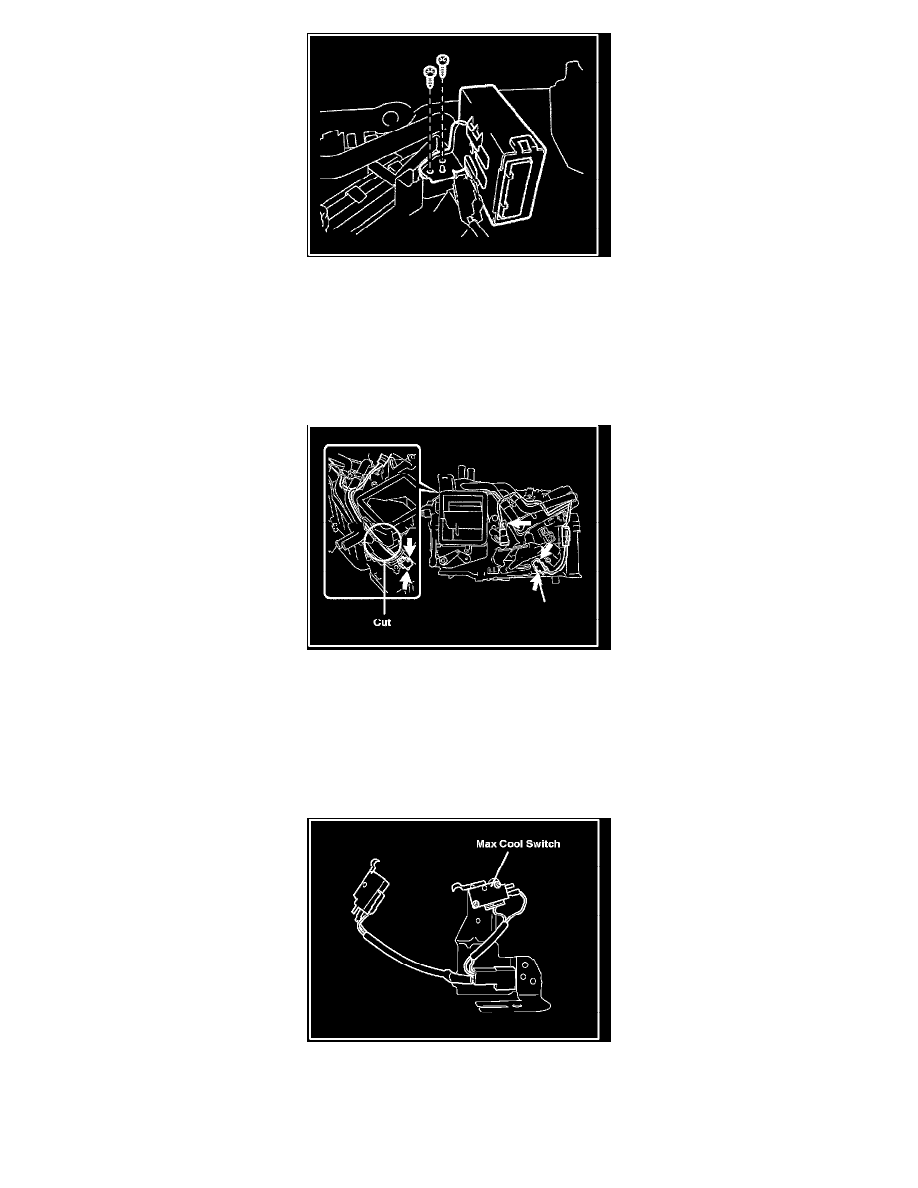 Cut

Max Cool Switch