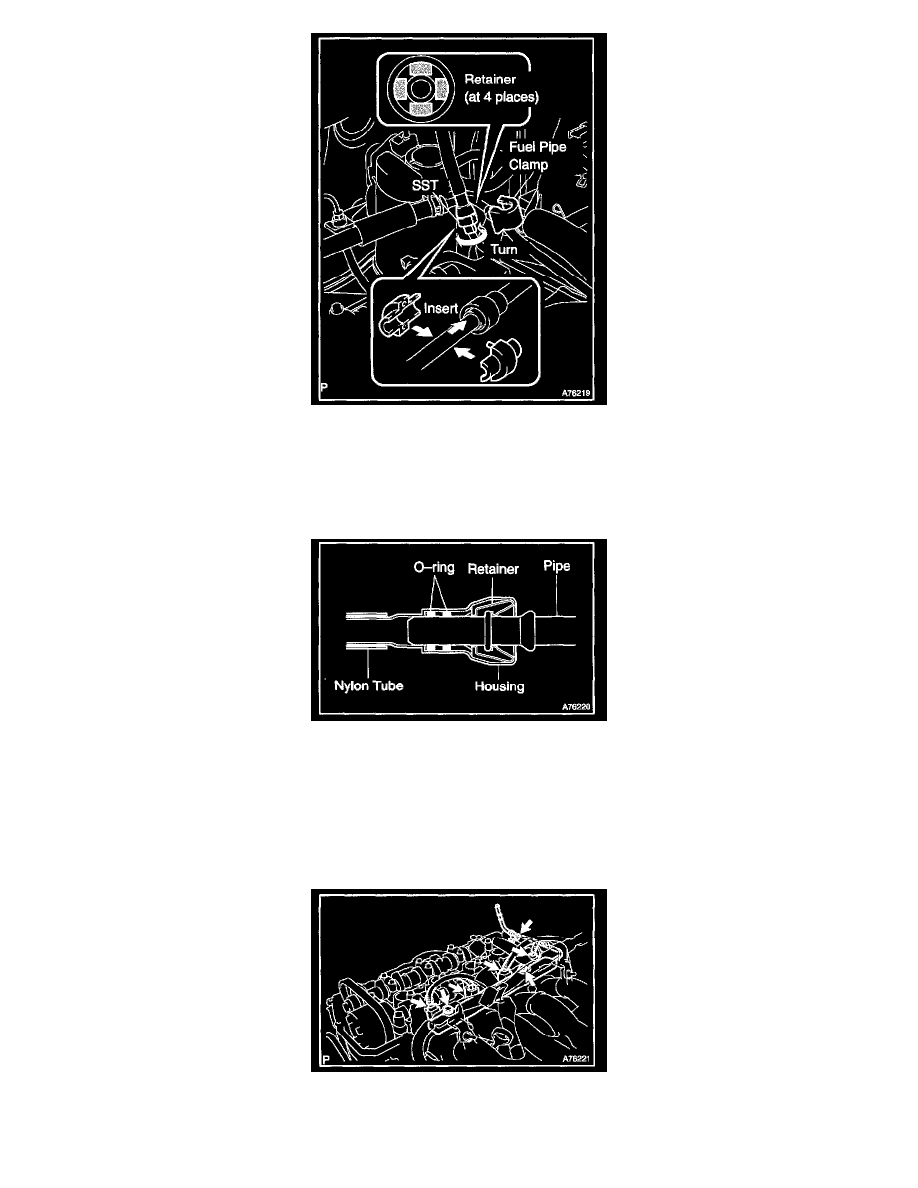 Retainer
(at 4 places)

Fuel Pipe
Clamp

SST

Turn

Insert

P

A76219

O-ring

Retainer

Pipe

Nylon Tube

Housing

A76220

P

A76221