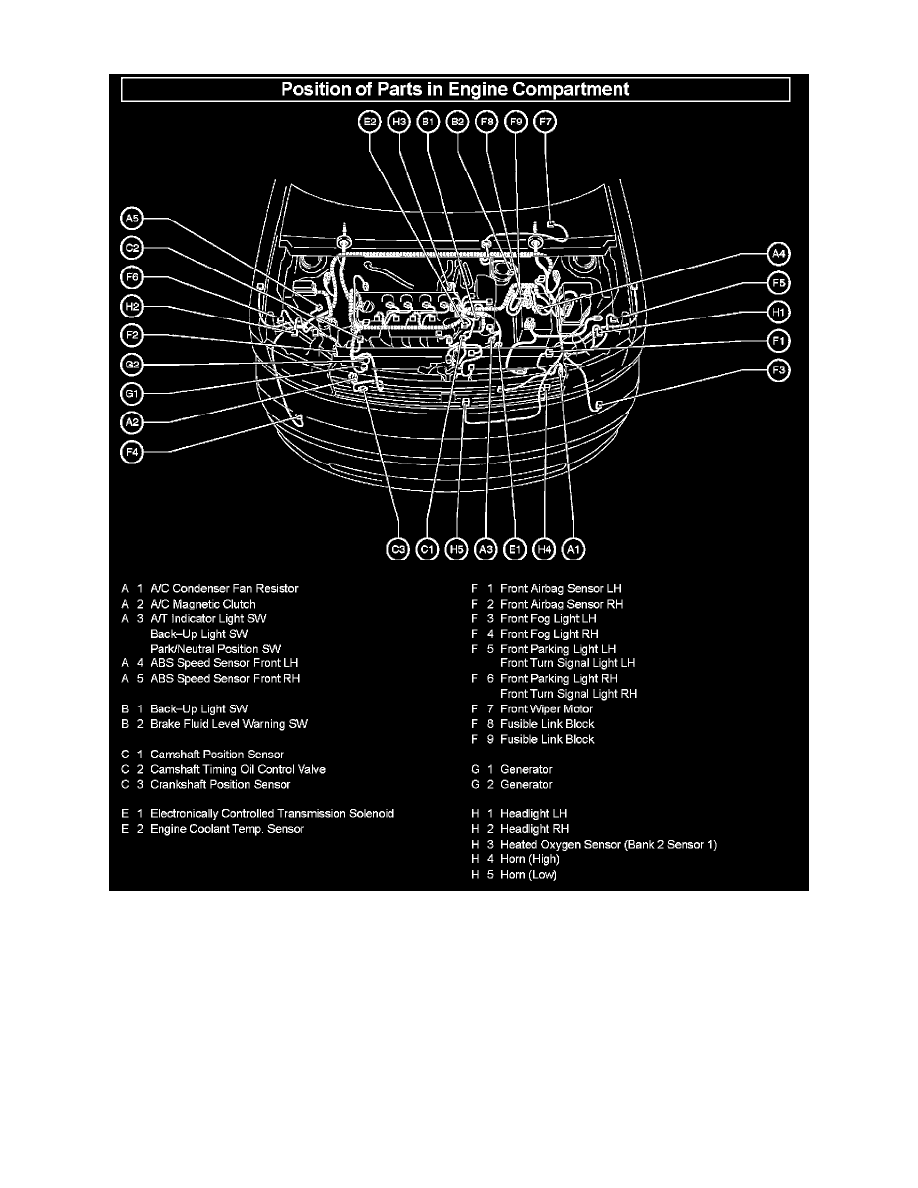 Position of Parts in Engine Compartment

E2 H3 B1 B2 F8 F9 F7

A5
C2
F6
H2
F2
G2
G1
A2
F4

A4
F5
H1
F1
F3

C3 C1 H5 A3 E1 H4 A1

A 1 A/C Condenser Fan Resistor
A 2 A/C Magnetic Clutch
A 3 A/T Indicator Light SW
Back–Up Light SW
Park/Neutral Position SW
A 4 ABS Speed Sensor Front LH
A 5 ABS Speed Sensor Front RH

B 1 Back–Up Light SW
B 2 Brake Fluid Level Warning SW

C 1 Camshaft Position Sensor
C 2 Camshaft Timing Oil Control Valve
C 3 Crankshaft Position Sensor

E 1 Electronically Controlled Transmission Solenoid
E 2 Engine Coolant Temp. Sensor

F 1 Front Airbag Sensor LH
F 2 Front Airbag Sensor RH
F 3 Front Fog Light LH
F 4 Front Fog Light RH
F 5 Front Parking Light LH
Front Turn Signal Light LH
F 6 Front Parking Light RH
Front Turn Signal Light RH
F 7 Front Wiper Motor
F 8 Fusible Link Block
F 9 Fusible Link Block

G 1 Generator
G 2 Generator

H 1 Headlight LH
H 2 Headlight RH
H 3 Heated Oxygen Sensor (Bank 2 Sensor 1)
H 4 Horn (High)
H 5 Horn (Low)