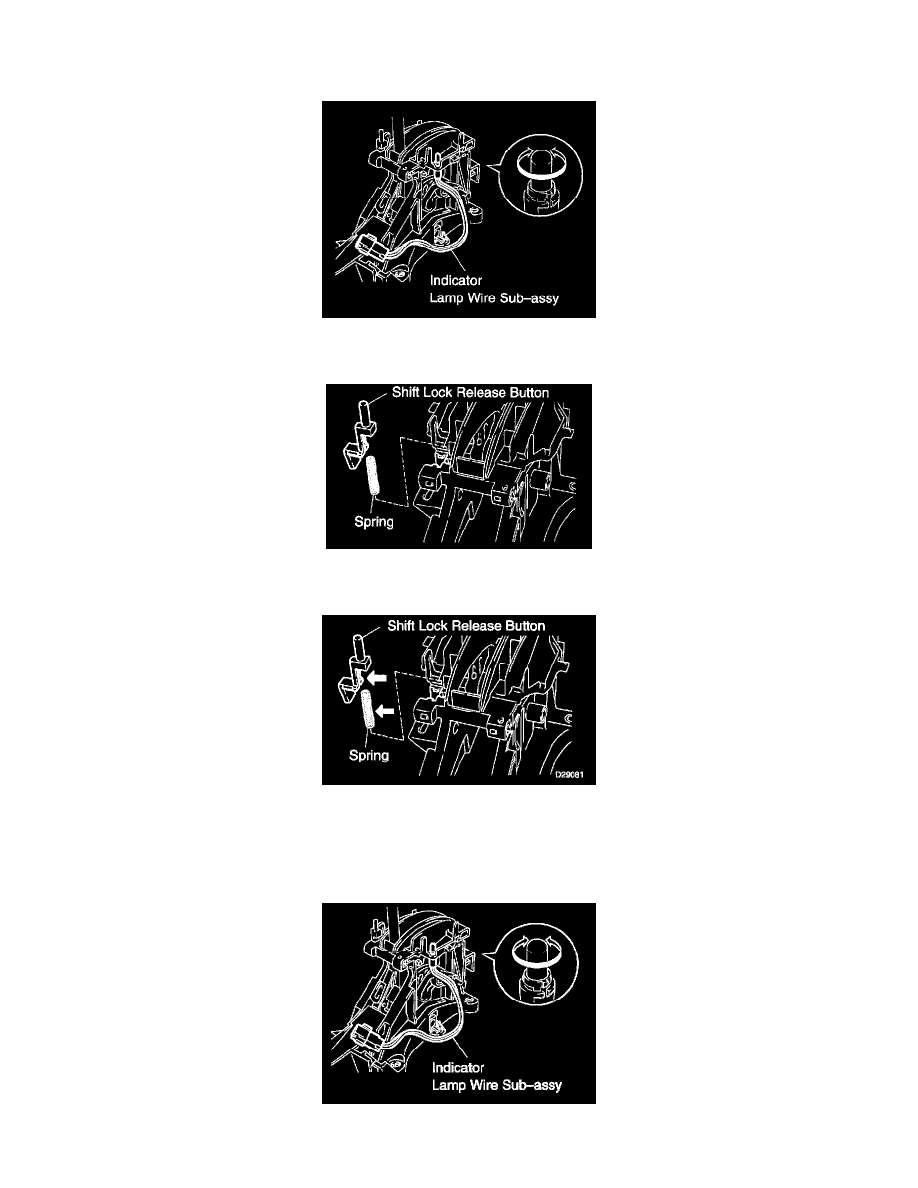 Indicator
Lamp Wire Sub-assy

Shift Lock Release Button
Spring

Shift Lock Release Button
Spring
D29081

Indicator
Lamp Wire Sub-assy