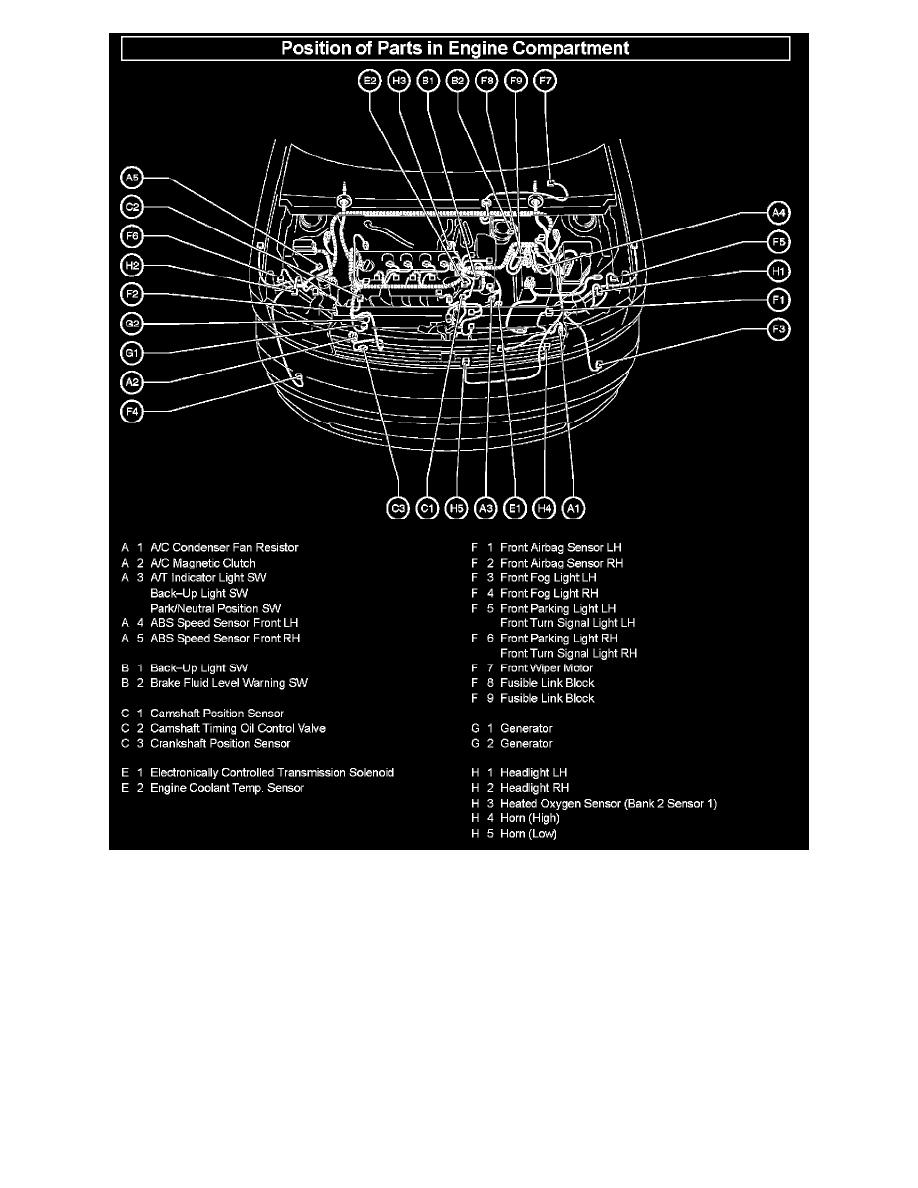 Position of Parts in Engine Compartment

E2 H3 B1 B2 F8 F9 F7

A5
C2
F6
H2
F2
G2
G1
A2
F4

A4
F5
H1
F1
F3

C3 C1 H5 A3 E1 H4 A1

A 1 A/C Condenser Fan Resistor
A 2 A/C Magnetic Clutch
A 3 A/T Indicator Light SW
Back–Up Light SW
Park/Neutral Position SW
A 4 ABS Speed Sensor Front LH
A 5 ABS Speed Sensor Front RH

B 1 Back–Up Light SW
B 2 Brake Fluid Level Warning SW

C 1 Camshaft Position Sensor
C 2 Camshaft Timing Oil Control Valve
C 3 Crankshaft Position Sensor

E 1 Electronically Controlled Transmission Solenoid
E 2 Engine Coolant Temp. Sensor

F 1 Front Airbag Sensor LH
F 2 Front Airbag Sensor RH
F 3 Front Fog Light LH
F 4 Front Fog Light RH
F 5 Front Parking Light LH
Front Turn Signal Light LH
F 6 Front Parking Light RH
Front Turn Signal Light RH
F 7 Front Wiper Motor
F 8 Fusible Link Block
F 9 Fusible Link Block

G 1 Generator
G 2 Generator

H 1 Headlight LH
H 2 Headlight RH
H 3 Heated Oxygen Sensor (Bank 2 Sensor 1)
H 4 Horn (High)
H 5 Horn (Low)