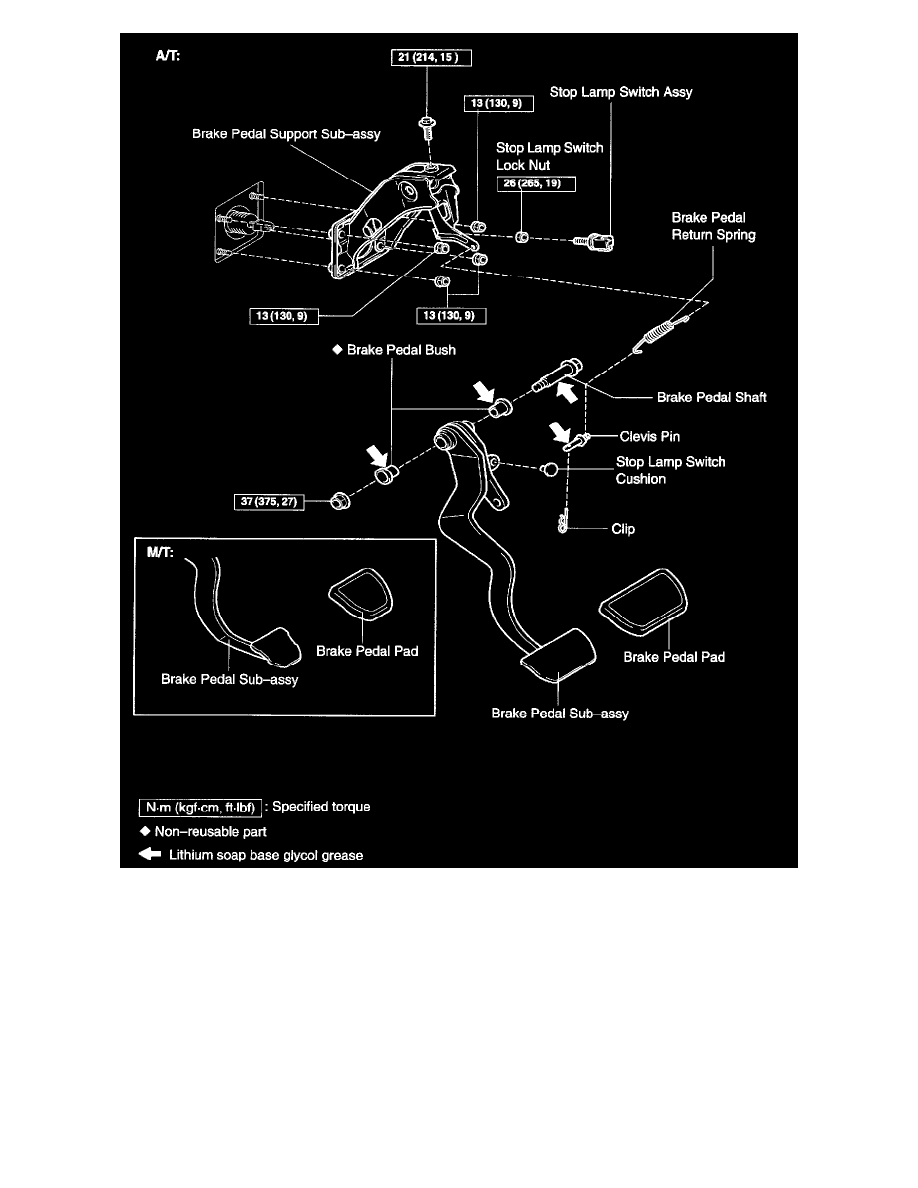 A/T:

21 (214, 15 )

13 (130, 9)

Stop Lamp Switch Assy

Brake Pedal Support Sub–assy

Stop Lamp Switch Lock Nut

26 (265, 19)

Brake Pedal Return Spring

13 (130, 9)

13 (130, 9)

◆ Brake Pedal Bush

Brake Pedal Shaft

Clevis Pin

Stop Lamp Switch Cushion

37 (375, 27)

Clip

M/T:

Brake Pedal Pad

Brake Pedal Sub–assy

Brake Pedal Pad

Brake Pedal Sub–assy

N·m (kgf·cm, ft·lbf) : Specified torque

◆ Non–reusable part

Lithium soap base glycol grease