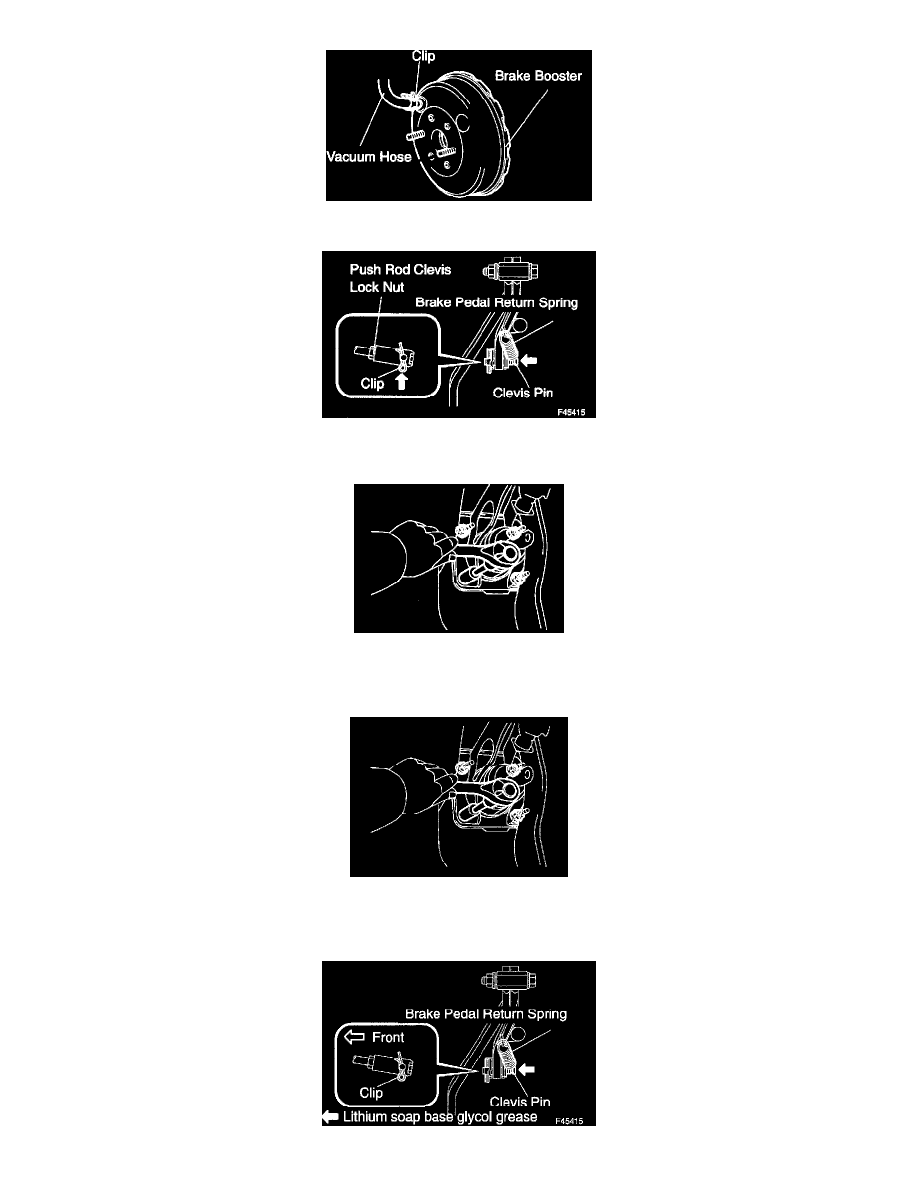 Clip
Brake Booster
Vacuum Hose

Push Rod Clevis
Lock Nut
Brake Pedal Return Spring
Clip
Clevis Pin
F45415

Brake Pedal Return Spring
Front
Clip
Clevis Pin
Lithium soap base glycol grease
F45415