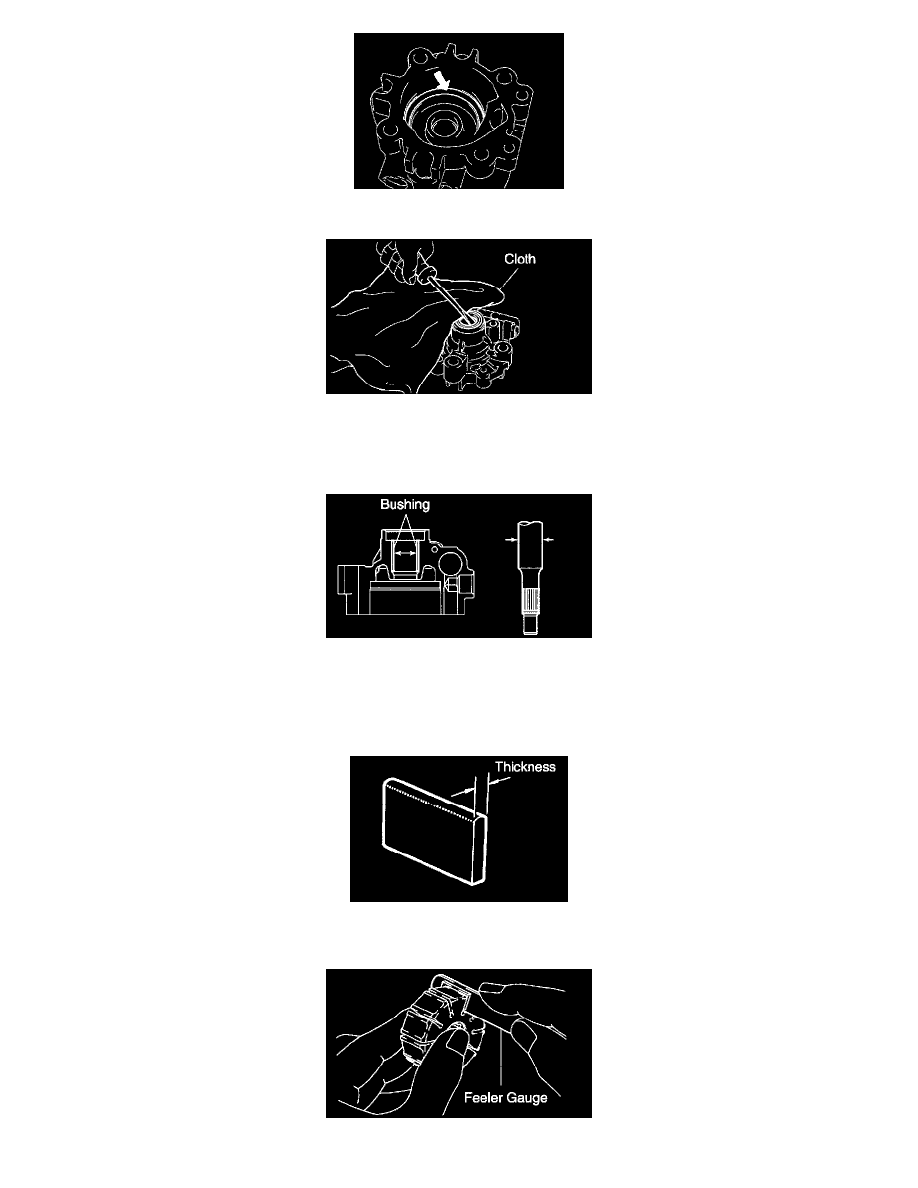 Cloth

Bushing

Thickness

Feeler Gauge