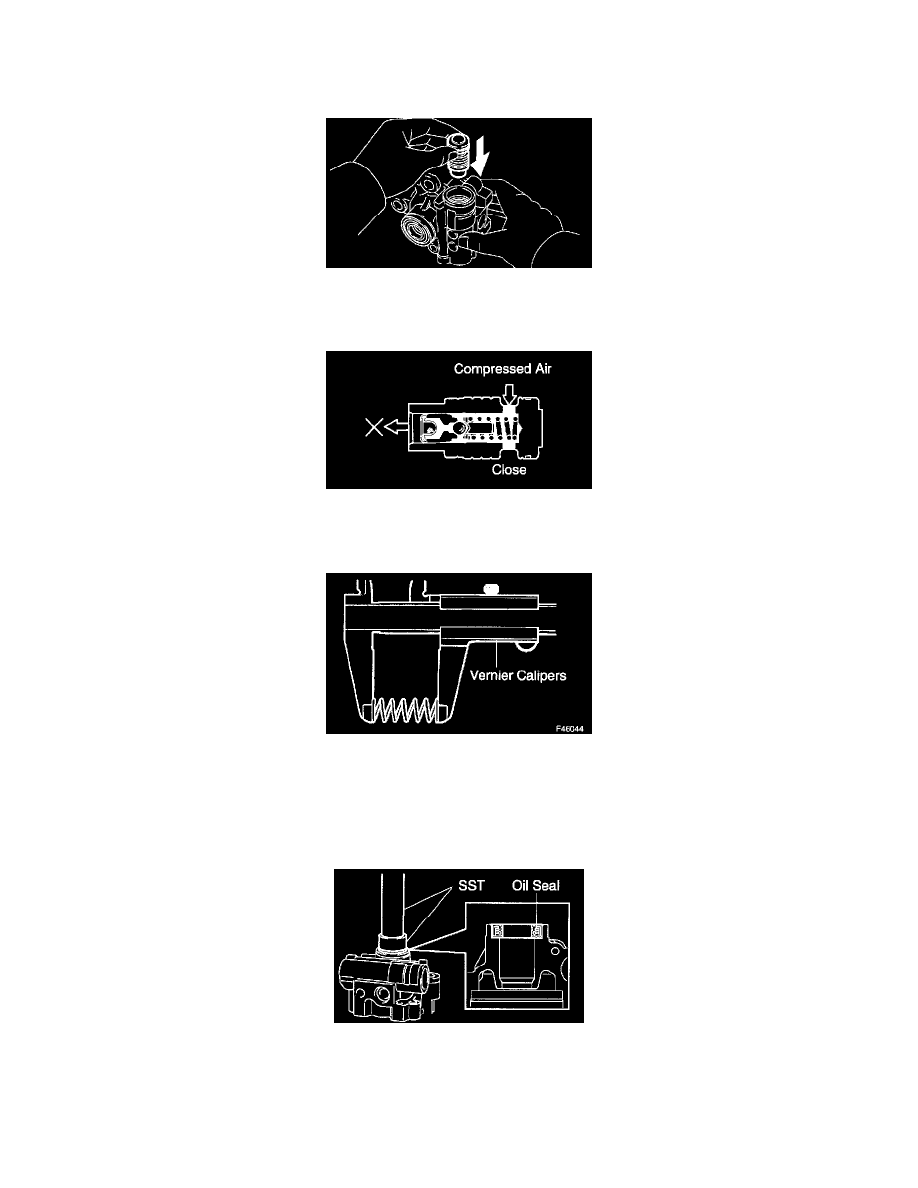 Compressed Air

Close

Vernier Calipers

F46044

SST

Oil Seal