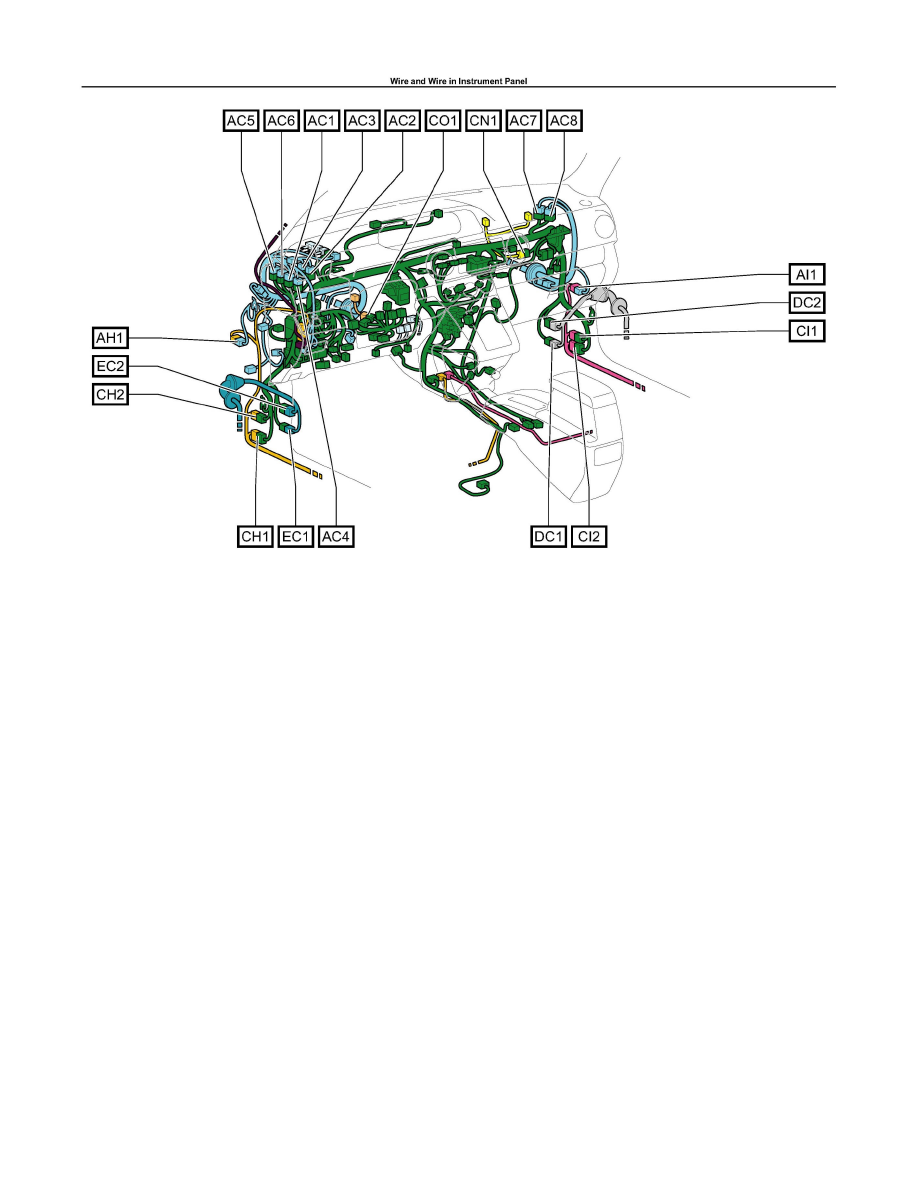 Wire and Wire in Instrument Panel

AC5
AC6
AC1
AC3
AC2
CO1
CN1
AC7
AC8
AI1
DC2
CI1
AH1
EC2
CH2
CH1
EC1
AC4
DC1
CI2