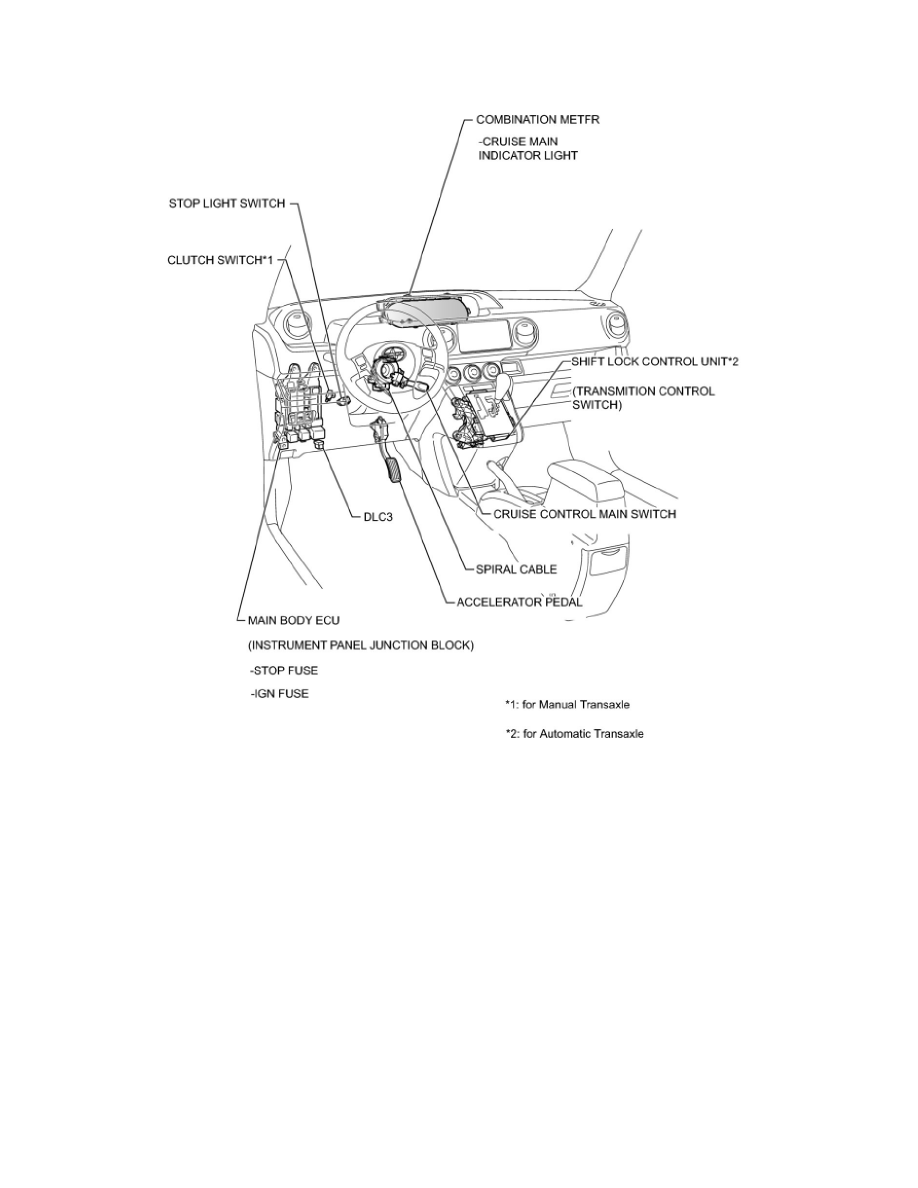 COMBINATION METFR
-CRUISE MAIN INDICATOR LIGHT

STOP LIGHT SWITCH

CLUTCH SWITCH*1

SHIFT LOCK CONTROL UNIT*2
(TRANSMITION CONTROL SWITCH)

DLC3

CRUISE CONTROL MAIN SWITCH

SPIRAL CABLE

ACCELERATOR PEDAL

MAIN BODY ECU
(INSTRUMENT PANEL JUNCTION BLOCK)
-STOP FUSE
-IGN FUSE

*1: for Manual Transaxle
*2: for Automatic Transaxle