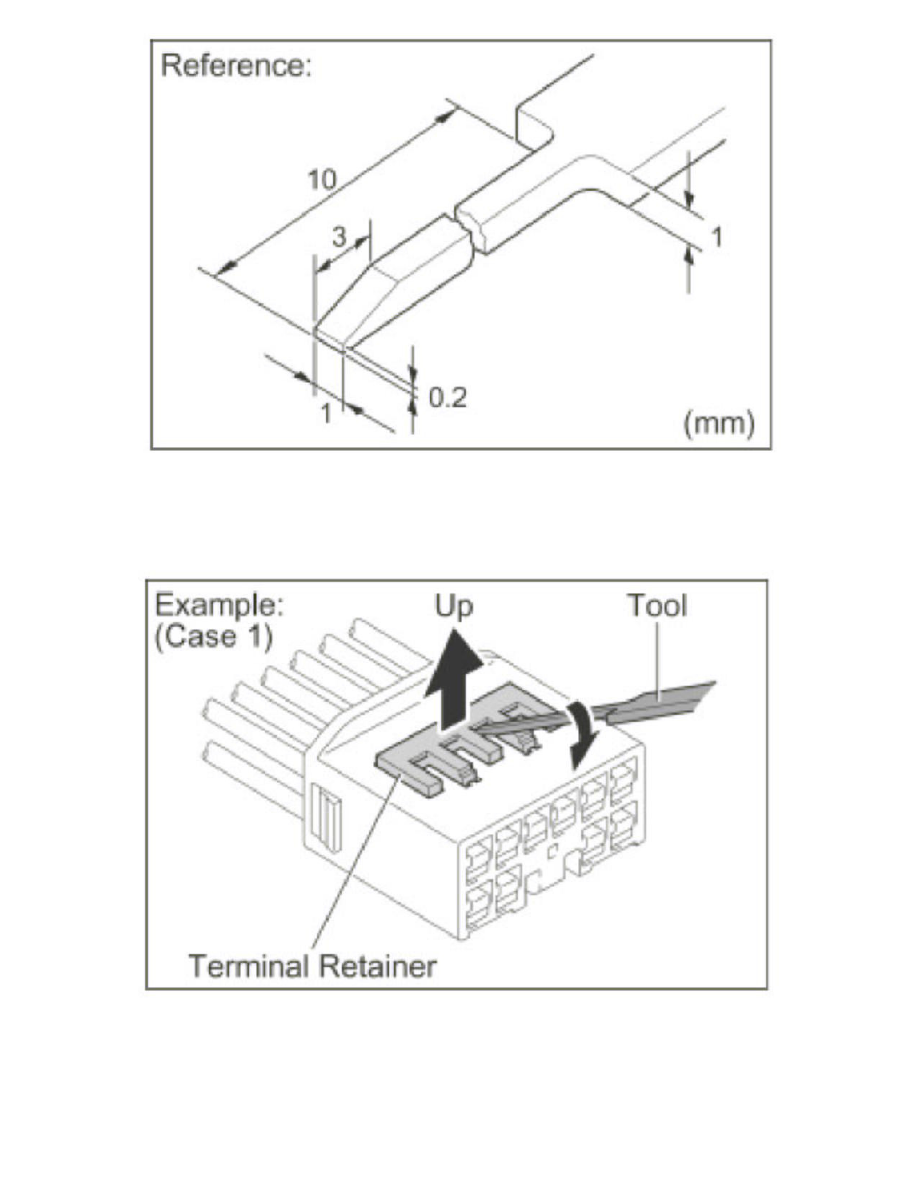 Reference:

10

3

1

1

0.2

(mm)

Example:
(Case 1)

Up

Tool

Terminal Retainer