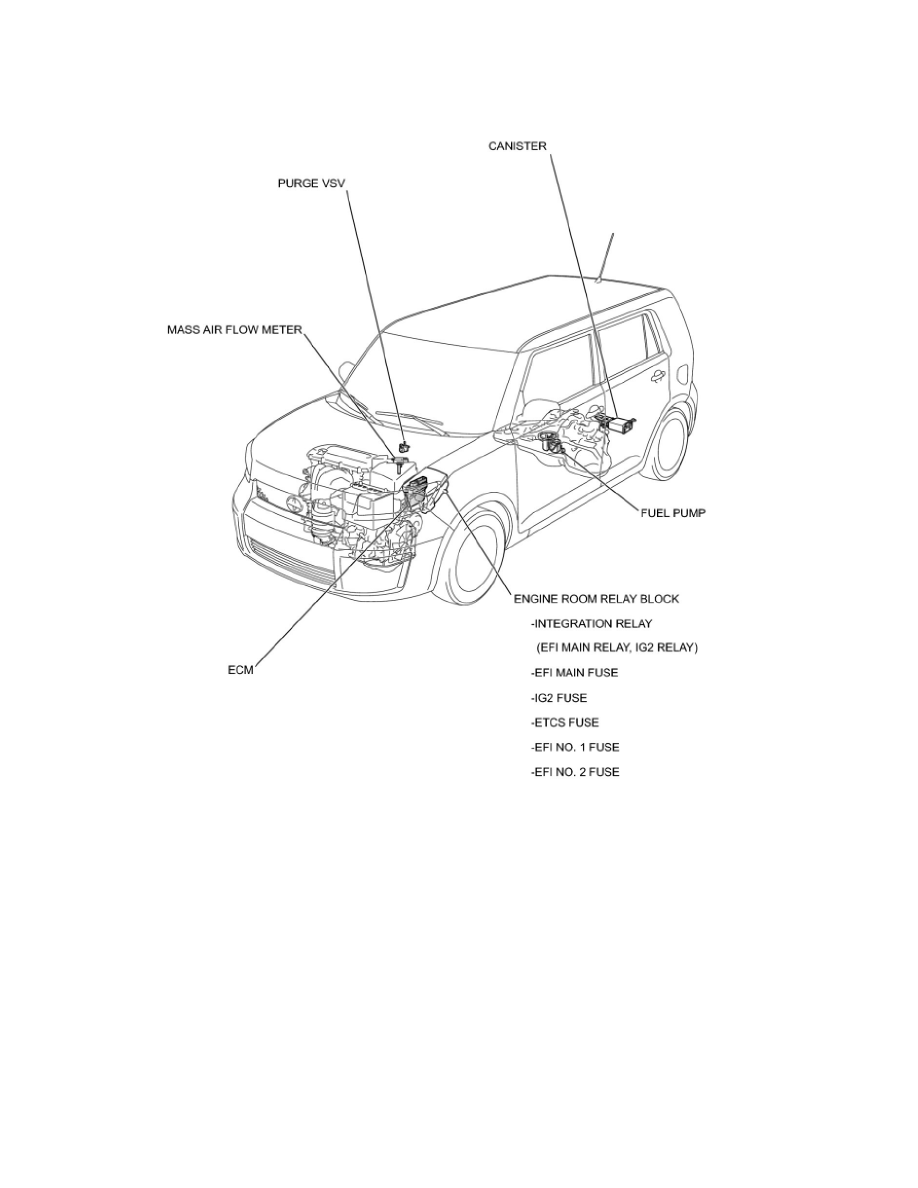 CANISTER

PURGE VSV

MASS AIR FLOW METER

FUEL PUMP

ENGINE ROOM RELAY BLOCK
-INTEGRATION RELAY
(EFI MAIN RELAY, IG2 RELAY)
-EFI MAIN FUSE
-IG2 FUSE
-ETCS FUSE
-EFI NO. 1 FUSE
-EFI NO. 2 FUSE

ECM