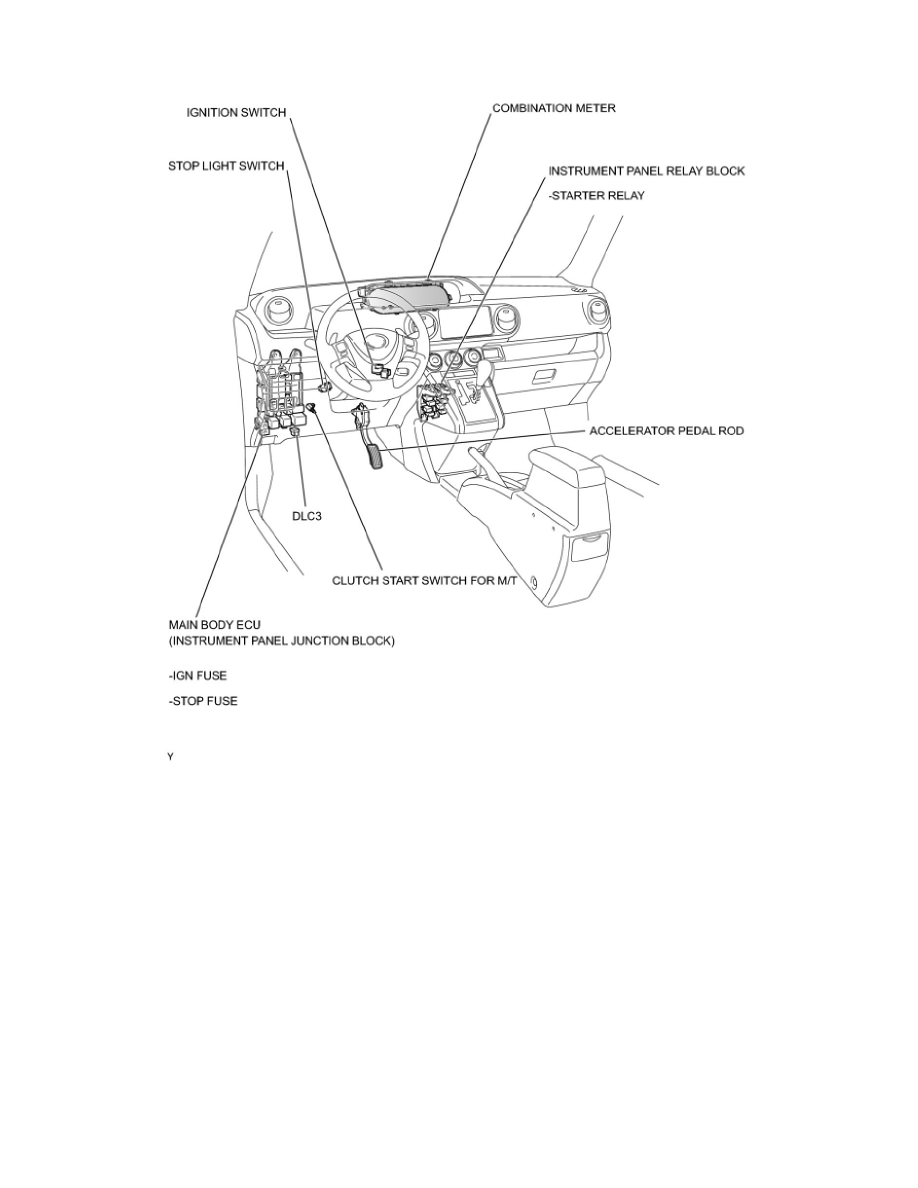 IGNITION SWITCH

COMBINATION METER

STOP LIGHT SWITCH

INSTRUMENT PANEL RELAY BLOCK

-STARTER RELAY

ACCELERATOR PEDAL ROD

DLC3

CLUTCH START SWITCH FOR M/T

MAIN BODY ECU
(INSTRUMENT PANEL JUNCTION BLOCK)

-IGN FUSE

-STOP FUSE

Y