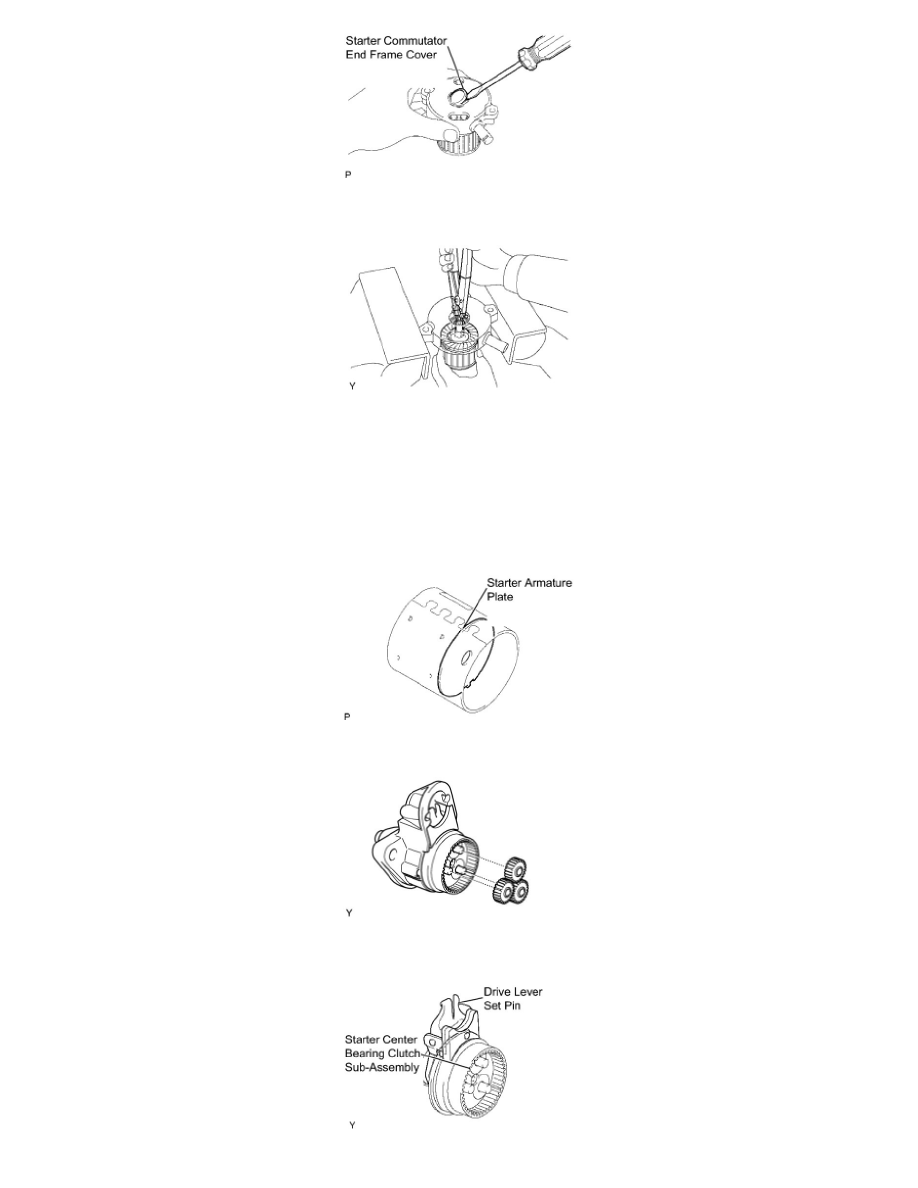 Starter Commutator End Frame Cover

P

Y

Starter Armature Plate

P

Y

Drive Lever Set Pin

Starter Center Bearing Clutch Sub-Assembly

Y