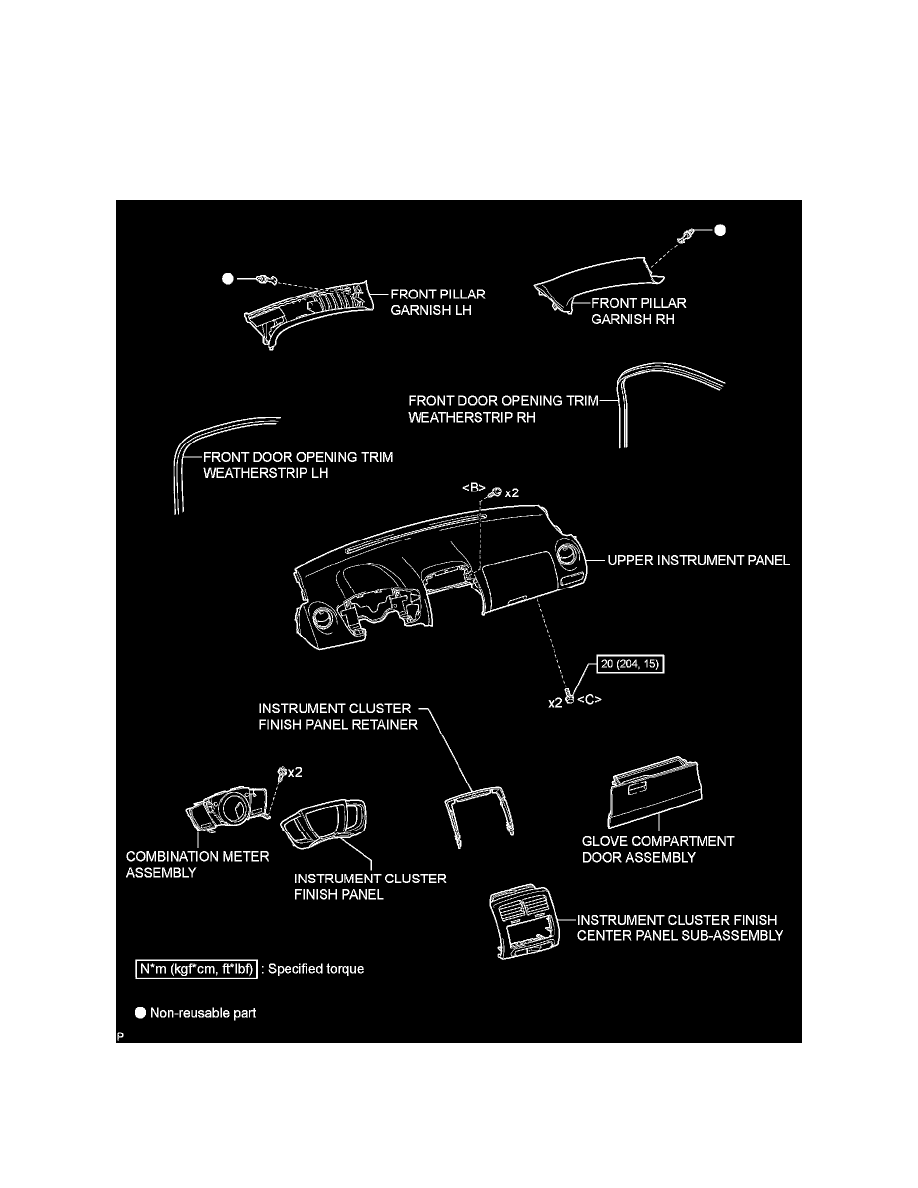 FRONT PILLAR GARNISH LH

FRONT PILLAR GARNISH RH

FRONT DOOR OPENING TRIM WEATHERSTRIP RH

FRONT DOOR OPENING TRIM WEATHERSTRIP LH

<B> x2

UPPER INSTRUMENT PANEL

20 (204, 15)

x2 <C>

INSTRUMENT CLUSTER FINISH PANEL RETAINER

x2

COMBINATION METER ASSEMBLY

INSTRUMENT CLUSTER FINISH PANEL

GLOVE COMPARTMENT DOOR ASSEMBLY

INSTRUMENT CLUSTER FINISH CENTER PANEL SUB-ASSEMBLY

N*m (kgf*cm, ft*lbf) : Specified torque

Non-reusable part

P