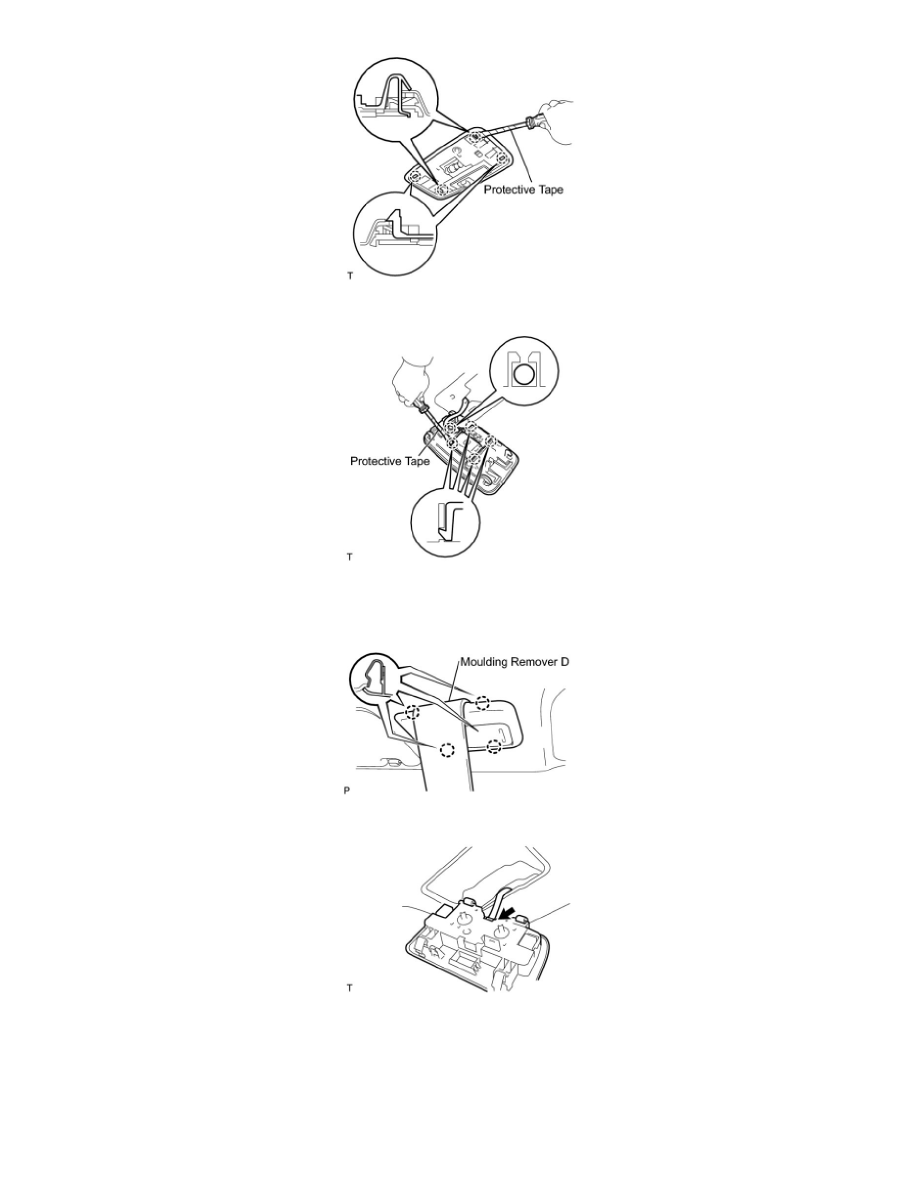 Protective Tape

T

Protective Tape

T

Moulding Remover D

P

T