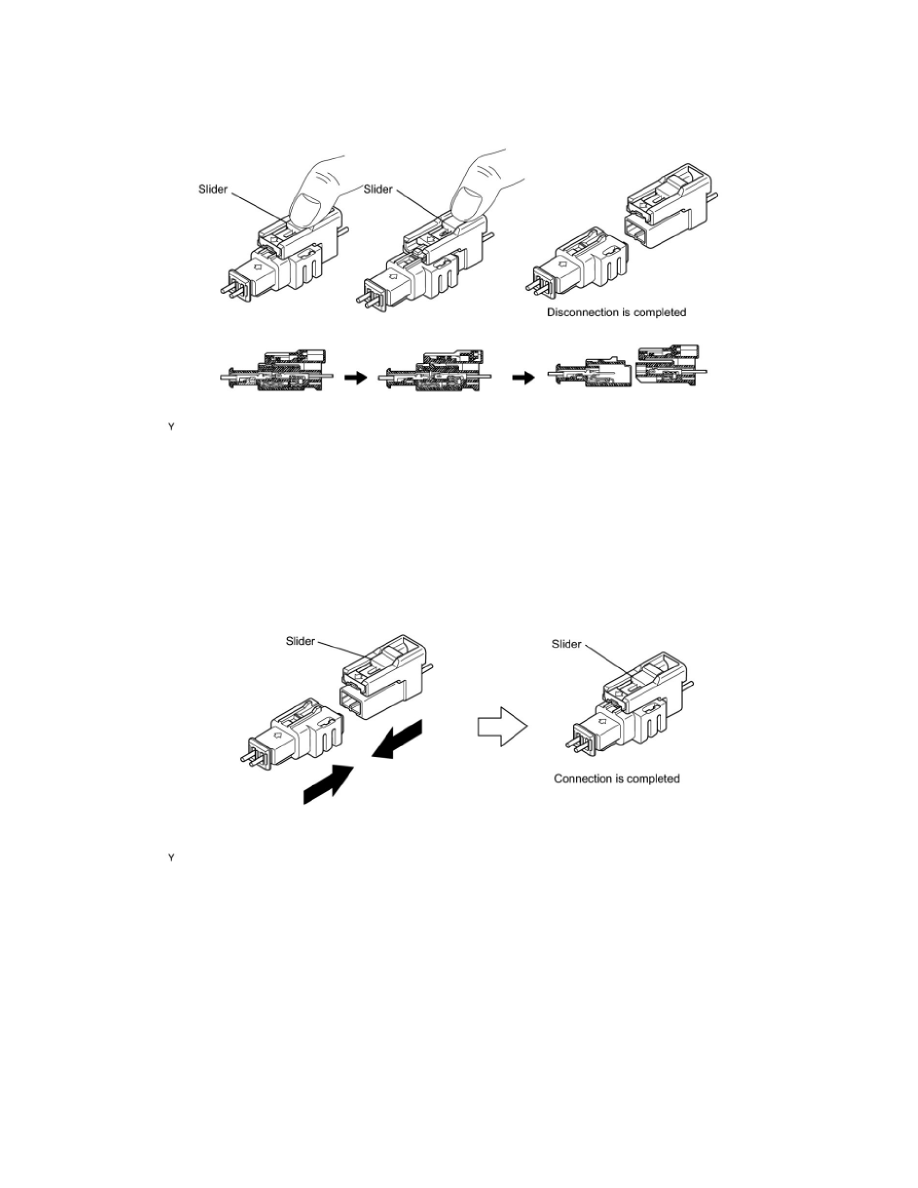 Slider

Slider

Disconnection is completed

Y

Slider

Slider

Connection is completed

Y