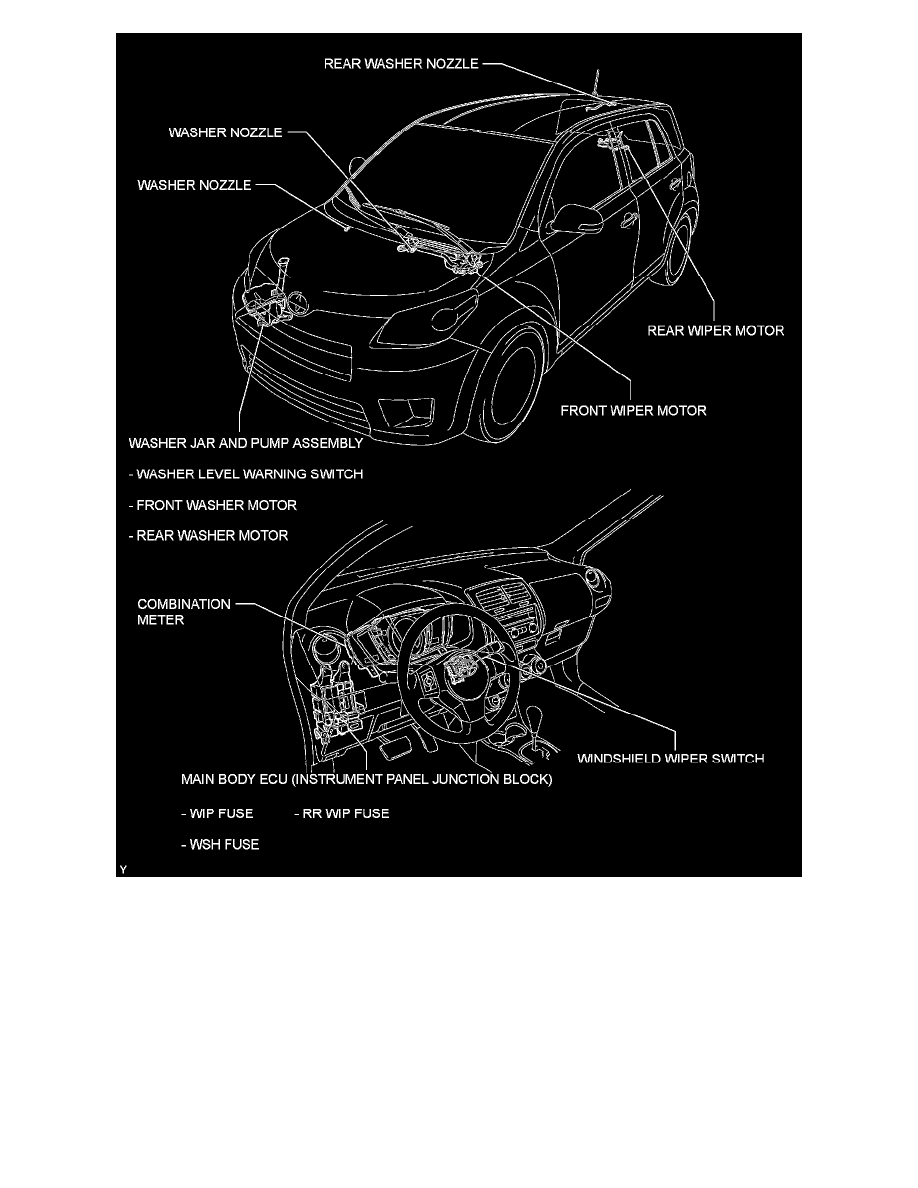 REAR WASHER NOZZLE

WASHER NOZZLE

WASHER NOZZLE

REAR WIPER MOTOR

FRONT WIPER MOTOR

WASHER JAR AND PUMP ASSEMBLY

- WASHER LEVEL WARNING SWITCH

- FRONT WASHER MOTOR

- REAR WASHER MOTOR

COMBINATION METER

WINDSHIELD WIPER SWITCH

MAIN BODY ECU (INSTRUMENT PANEL JUNCTION BLOCK)

- WIP FUSE

- RR WIP FUSE

- WSH FUSE

Y