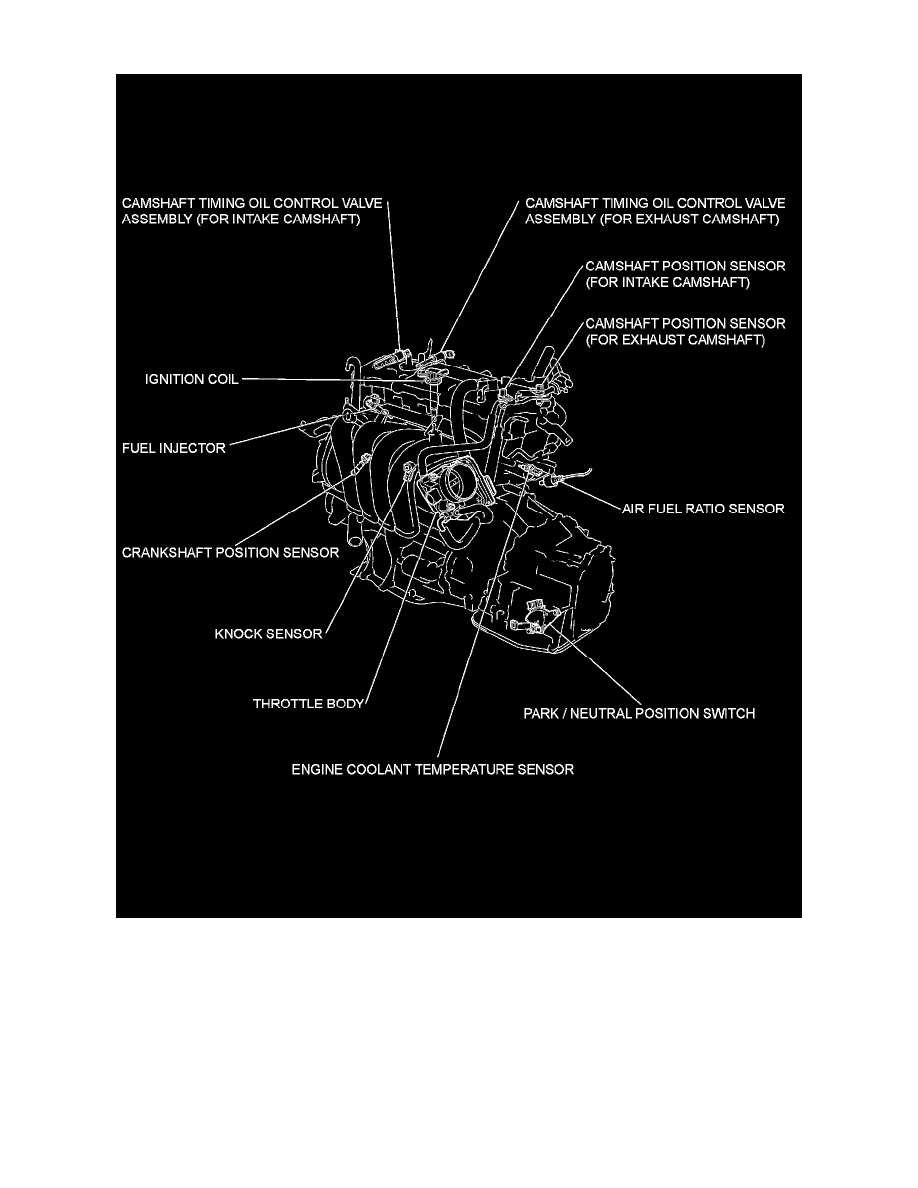 CAMSHAFT TIMING OIL CONTROL VALVE ASSEMBLY (FOR INTAKE CAMSHAFT)

CAMSHAFT TIMING OIL CONTROL VALVE ASSEMBLY (FOR EXHAUST CAMSHAFT)

CAMSHAFT POSITION SENSOR (FOR INTAKE CAMSHAFT)

CAMSHAFT POSITION SENSOR (FOR EXHAUST CAMSHAFT)

IGNITION COIL

FUEL INJECTOR

AIR FUEL RATIO SENSOR

CRANKSHAFT POSITION SENSOR

KNOCK SENSOR

THROTTLE BODY

PARK / NEUTRAL POSITION SWITCH

ENGINE COOLANT TEMPERATURE SENSOR