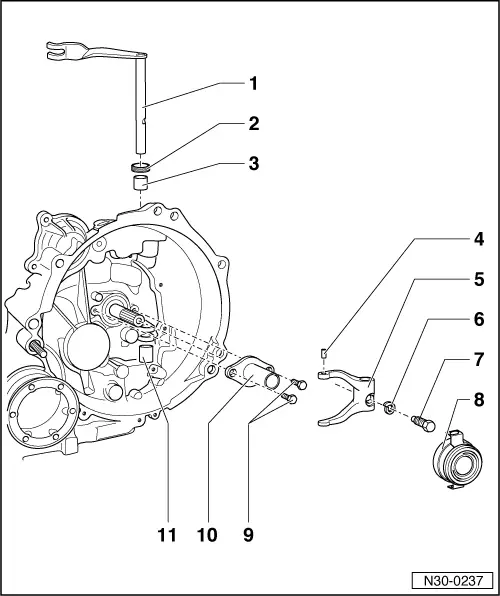 1
2
3
4
5
6
7
8
11
10
9
N30-0237