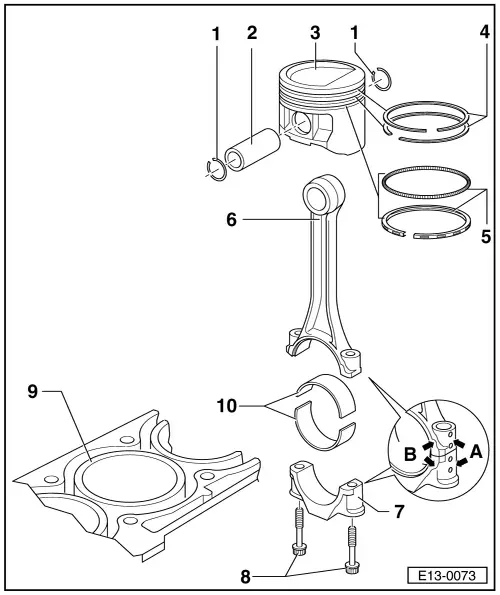 1
2
3
1
4
5
6
9
10
B
A
7
8
E13-0073