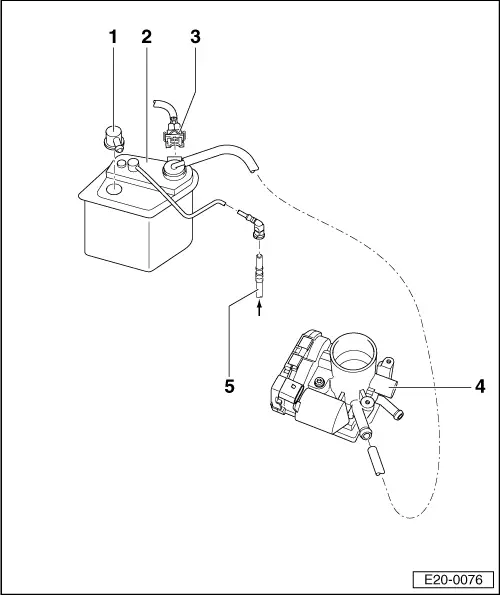 1
2
3
5
4
E20-0076