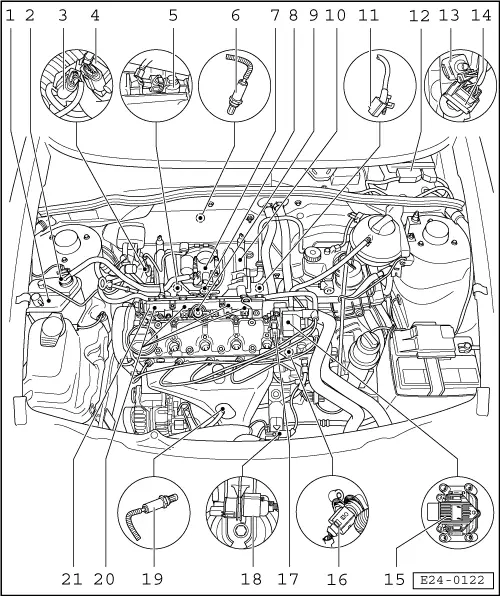 1 2 3 4 5 6 7 8 9 10 11 12 13 14

21 20 19 18 17 16 15 E24-0122