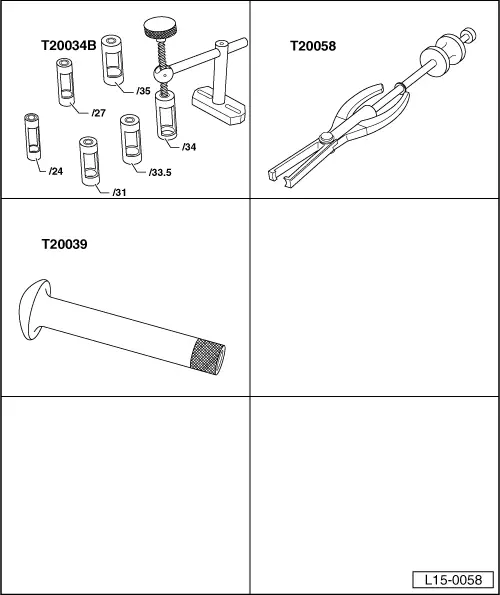 T20034B
/35
/27
/34
/24
/33.5
/31

T20058

T20039

L15-0058