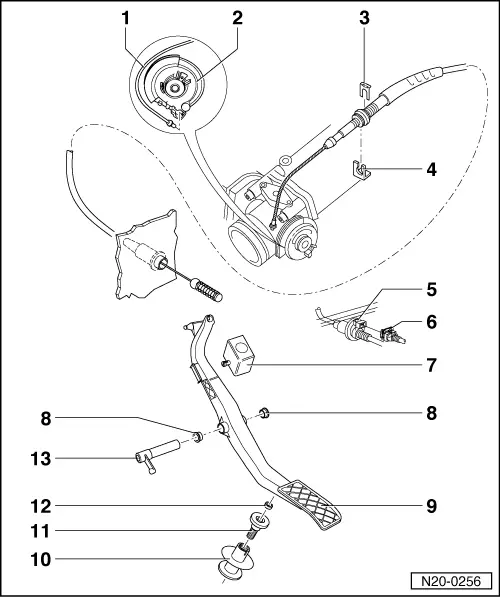 1
2
3
4
5
6
7
8
8
13
12
9
11
10
N20-0256