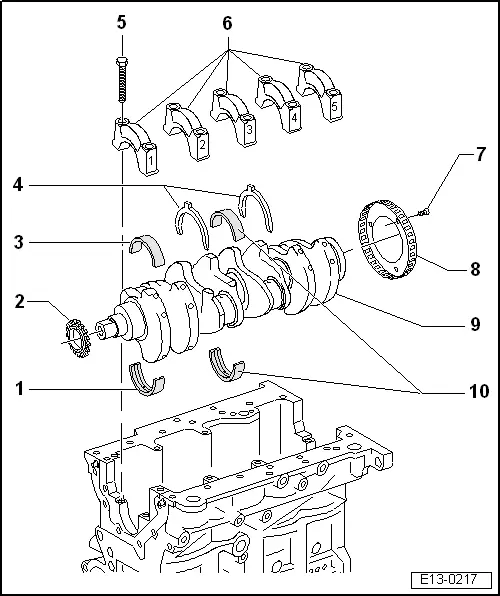 5
6
1
2
3
4
5
7
4
3
8
2
9
1
10
E13-0217