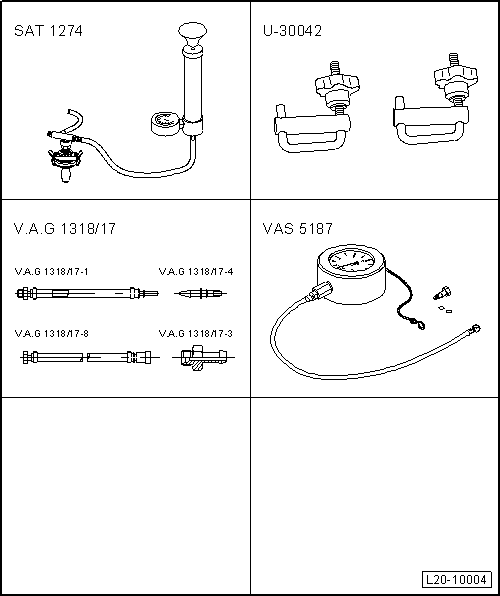 SAT 1274

U-30042

V.A.G 1318/17

V.A.G 1318/17-1

V.A.G 1318/17-4

V.A.G 1318/17-8

V.A.G 1318/17-3

VAS 5187

L20-10004